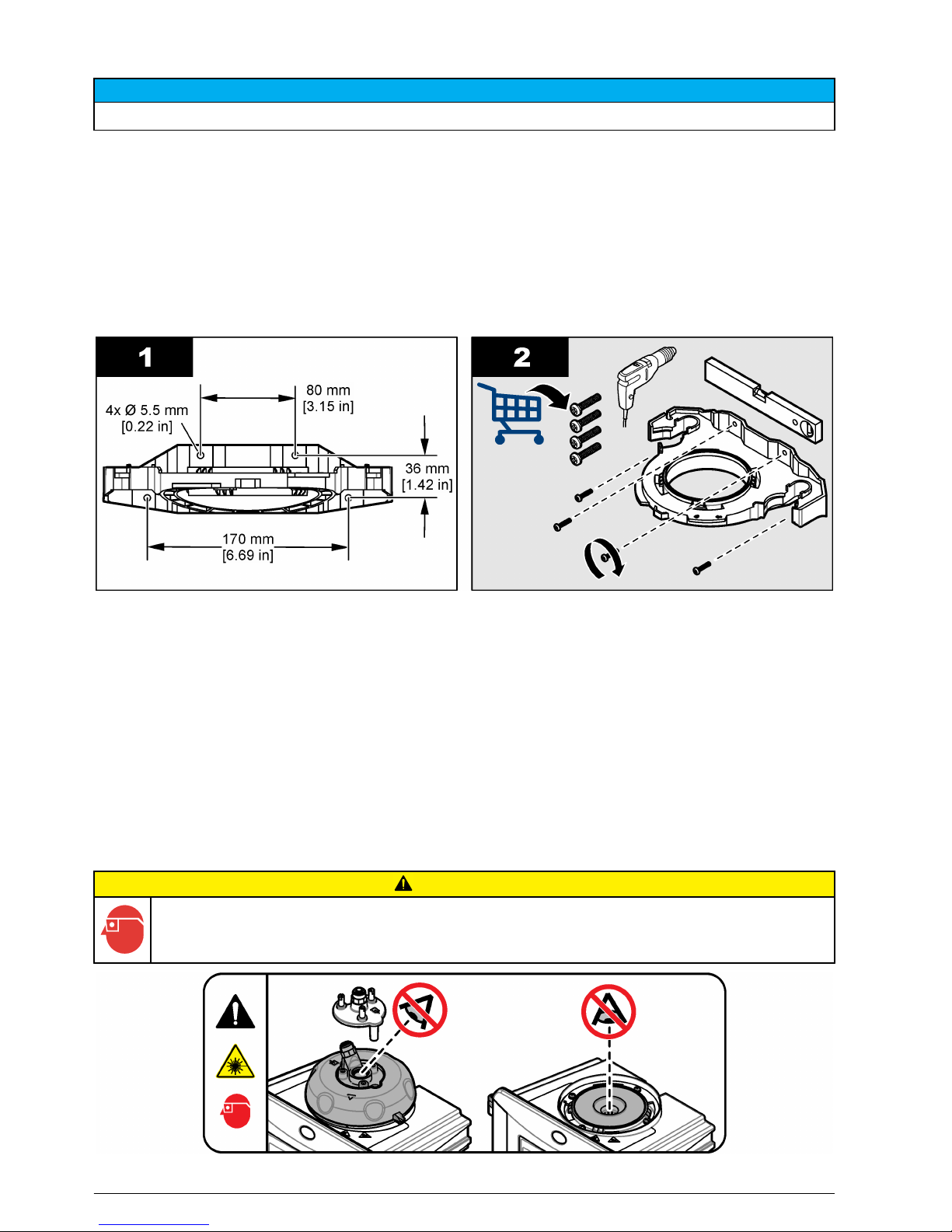 1

4x Ø 5.5 mm [0.22 in]

80 mm [3.15 in]

36 mm [1.42 in]

170 mm [6.69 in]

2