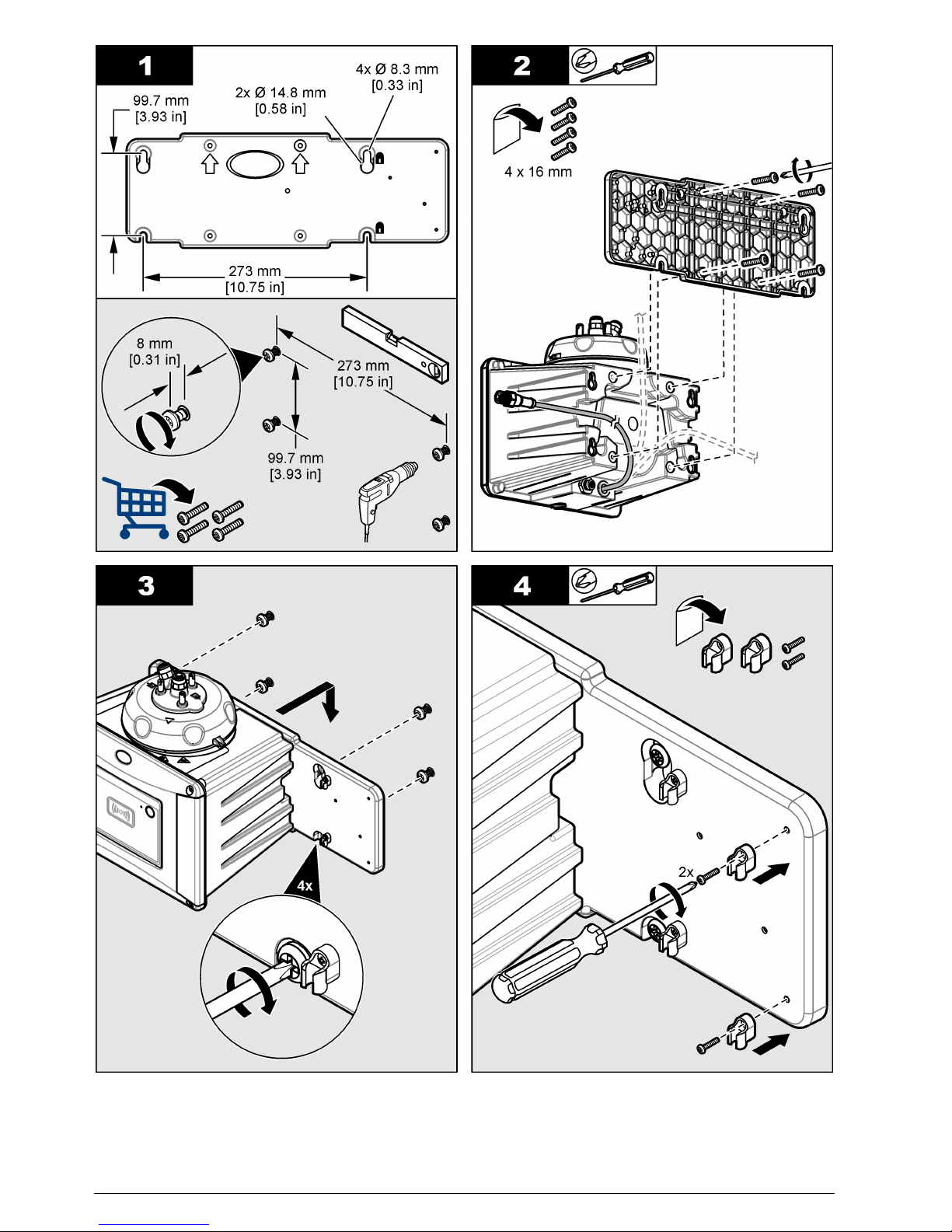 1

99.7 mm
[3.93 in]

2x Ø 14.8 mm
[0.58 in]

4x Ø 8.3 mm
[0.33 in]

273 mm
[10.75 in]

8 mm
[0.31 in]

273 mm
[10.75 in]

99.7 mm
[3.93 in]

2

4 x 16 mm

3

4x

4

2x