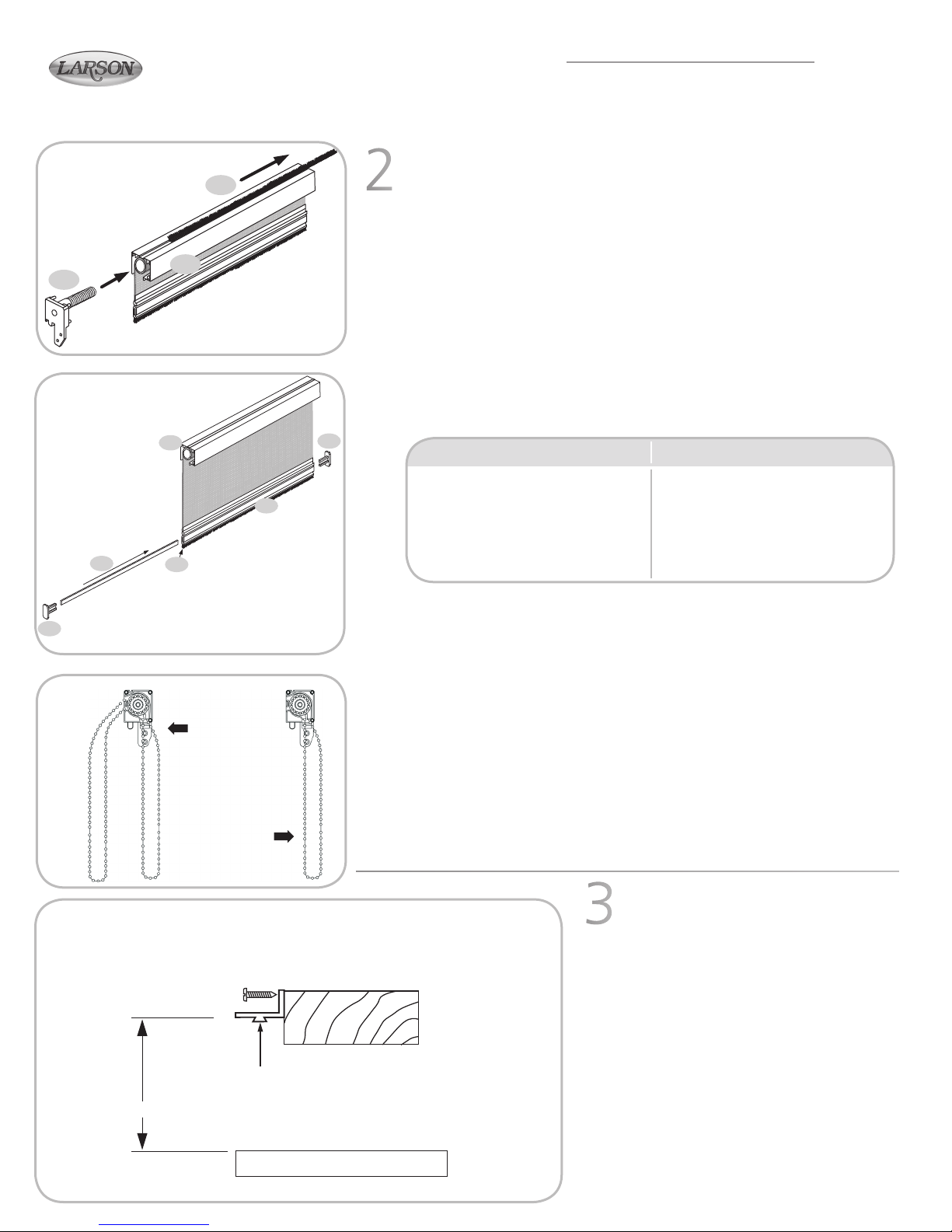 LARSON

2

3