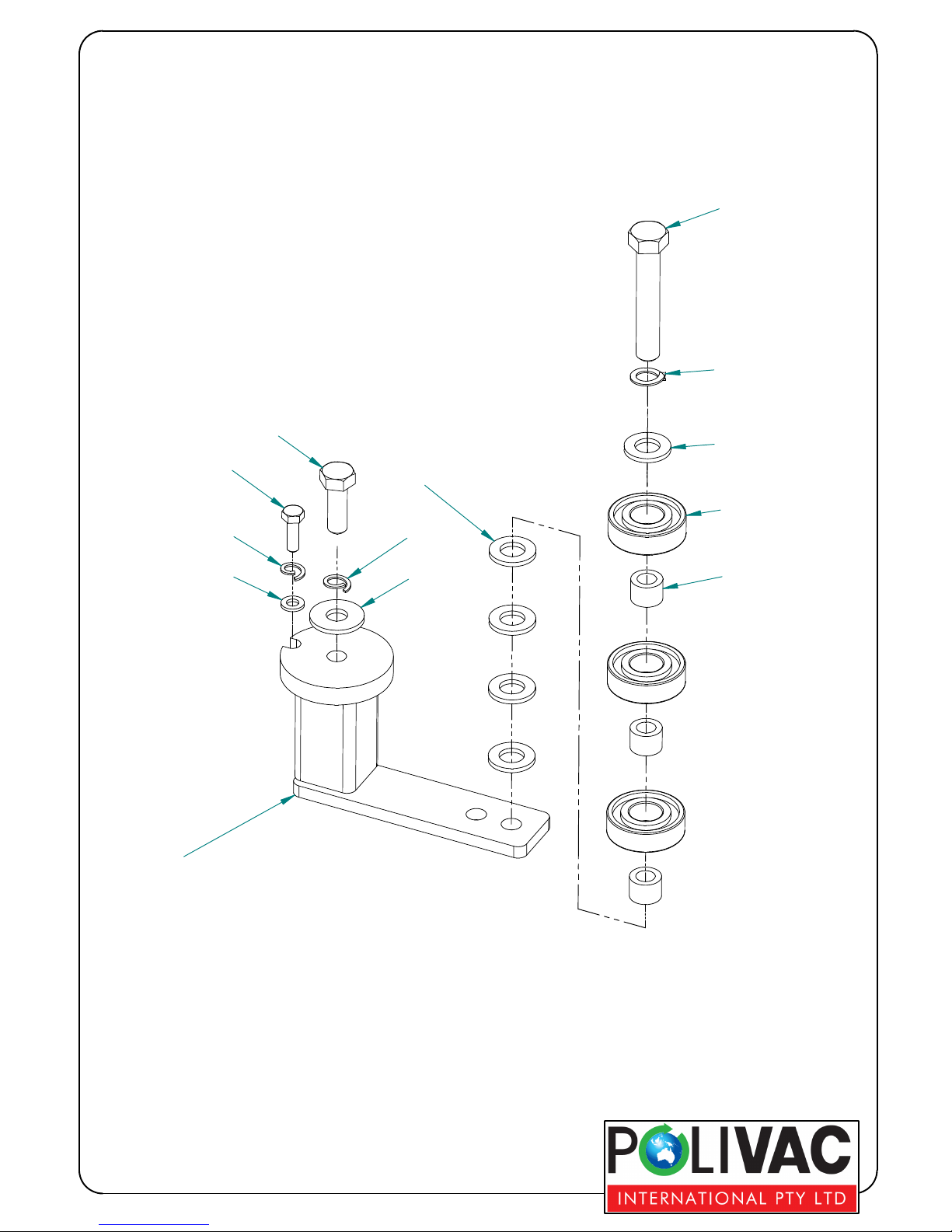 POLIVAC
INTERNATIONAL PTY LTD