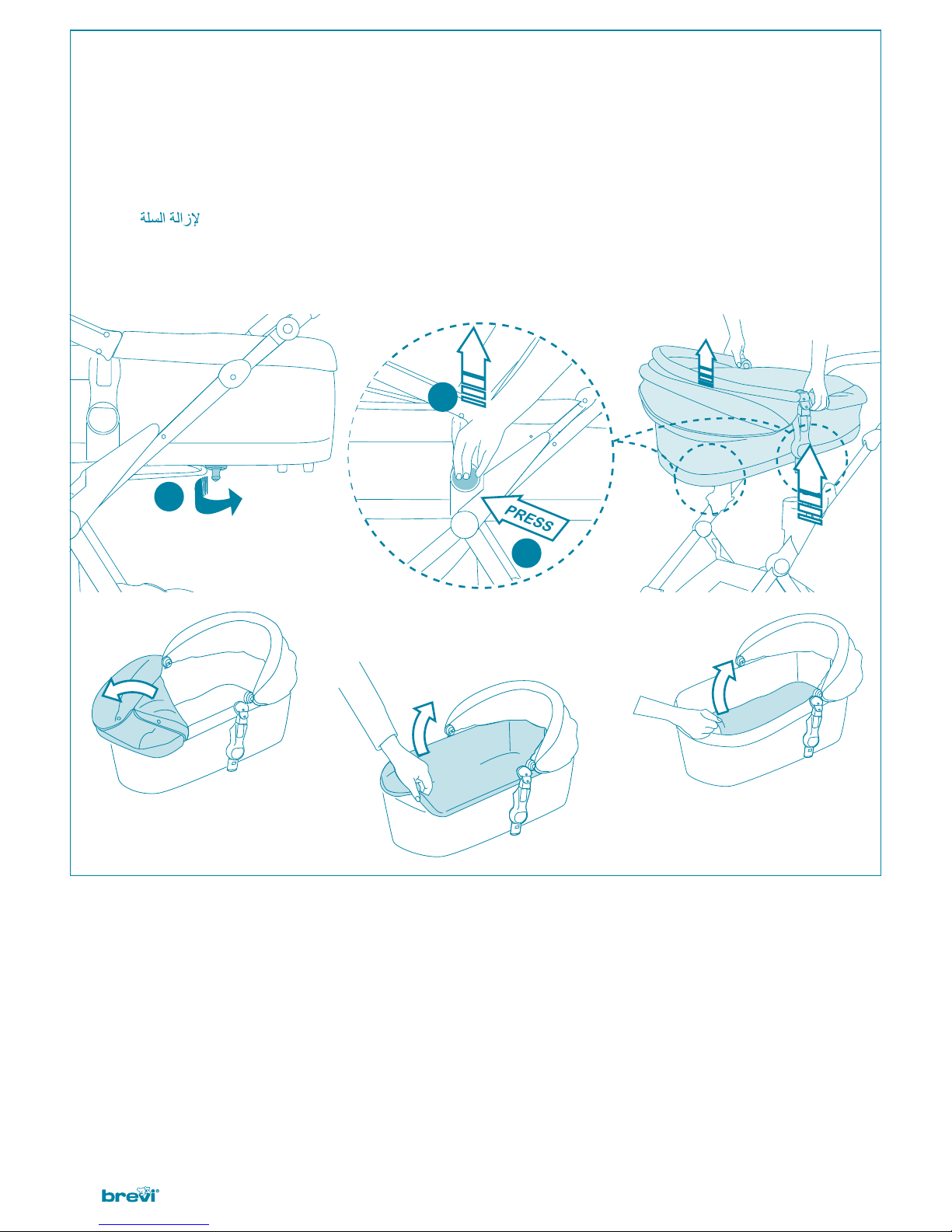 لإزالة السلة

PRESS

brevi