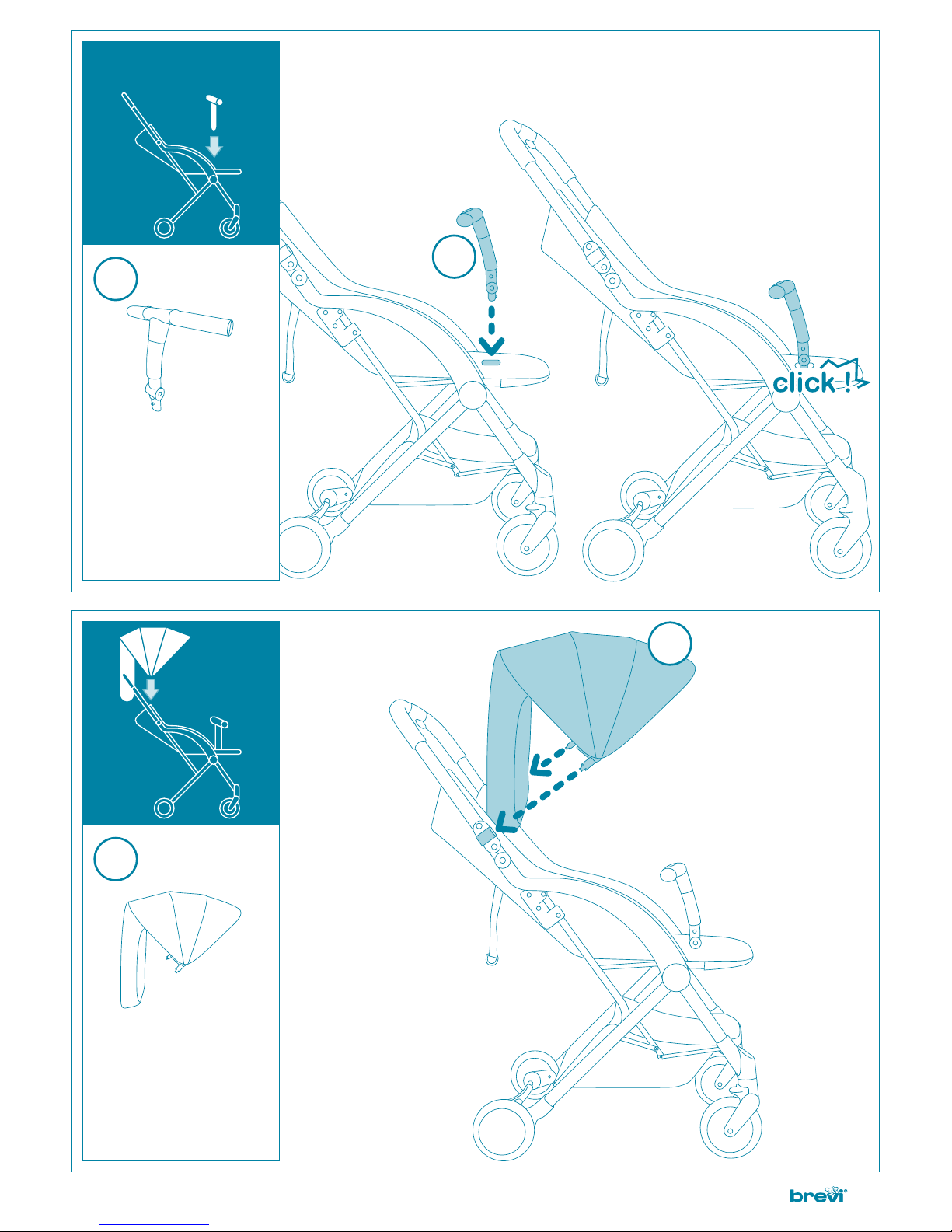 click !

brevi