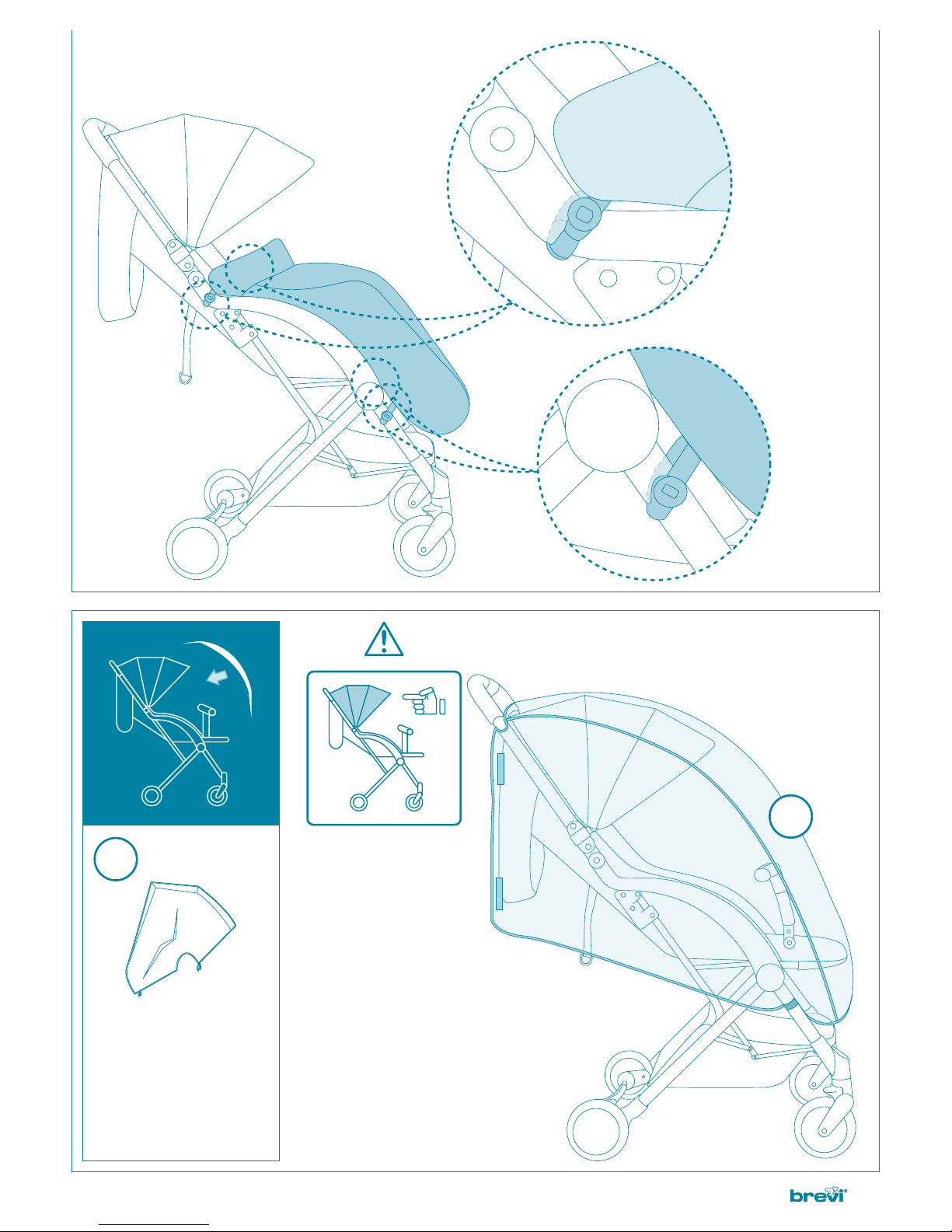 brevi