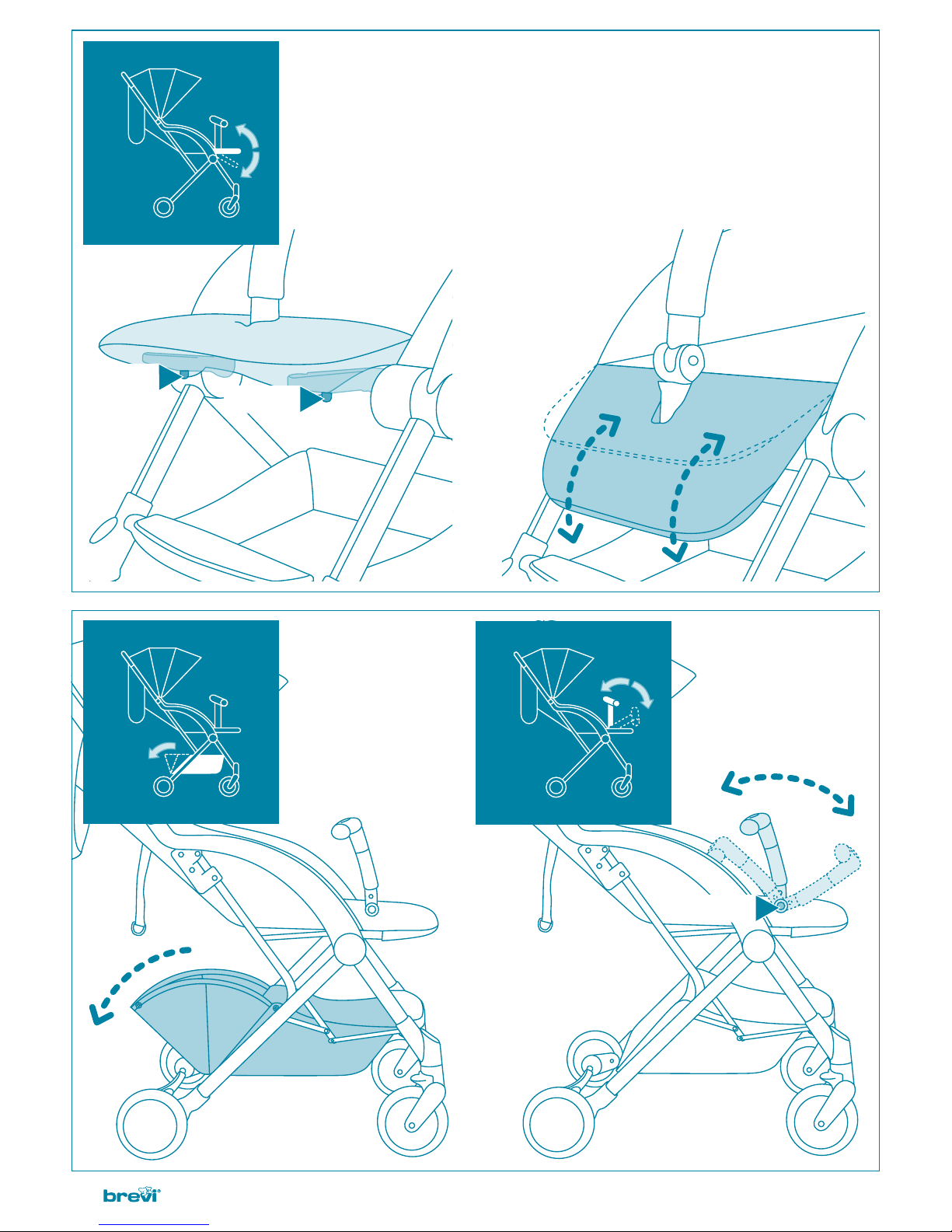 brevi