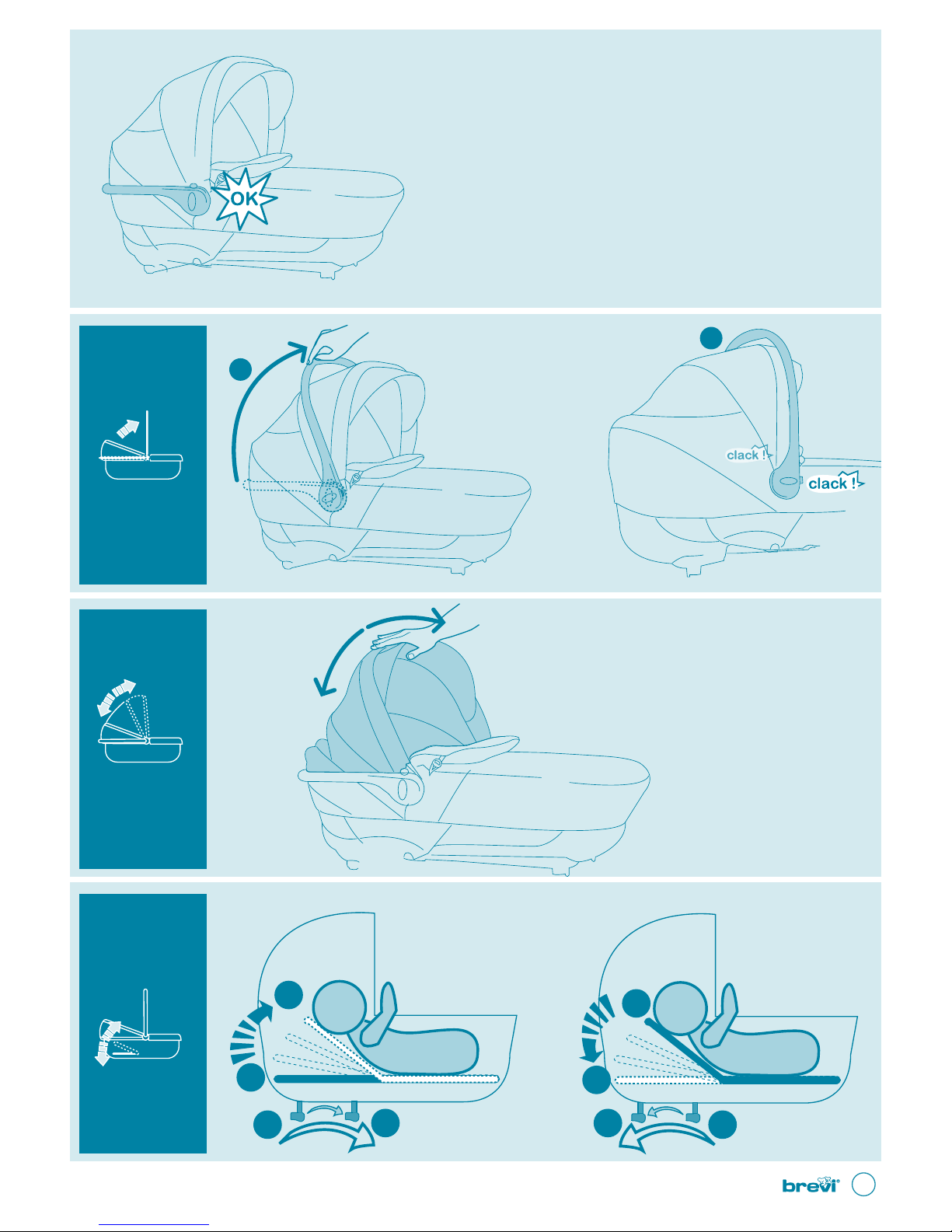 OK

clack !

clack !

brevi