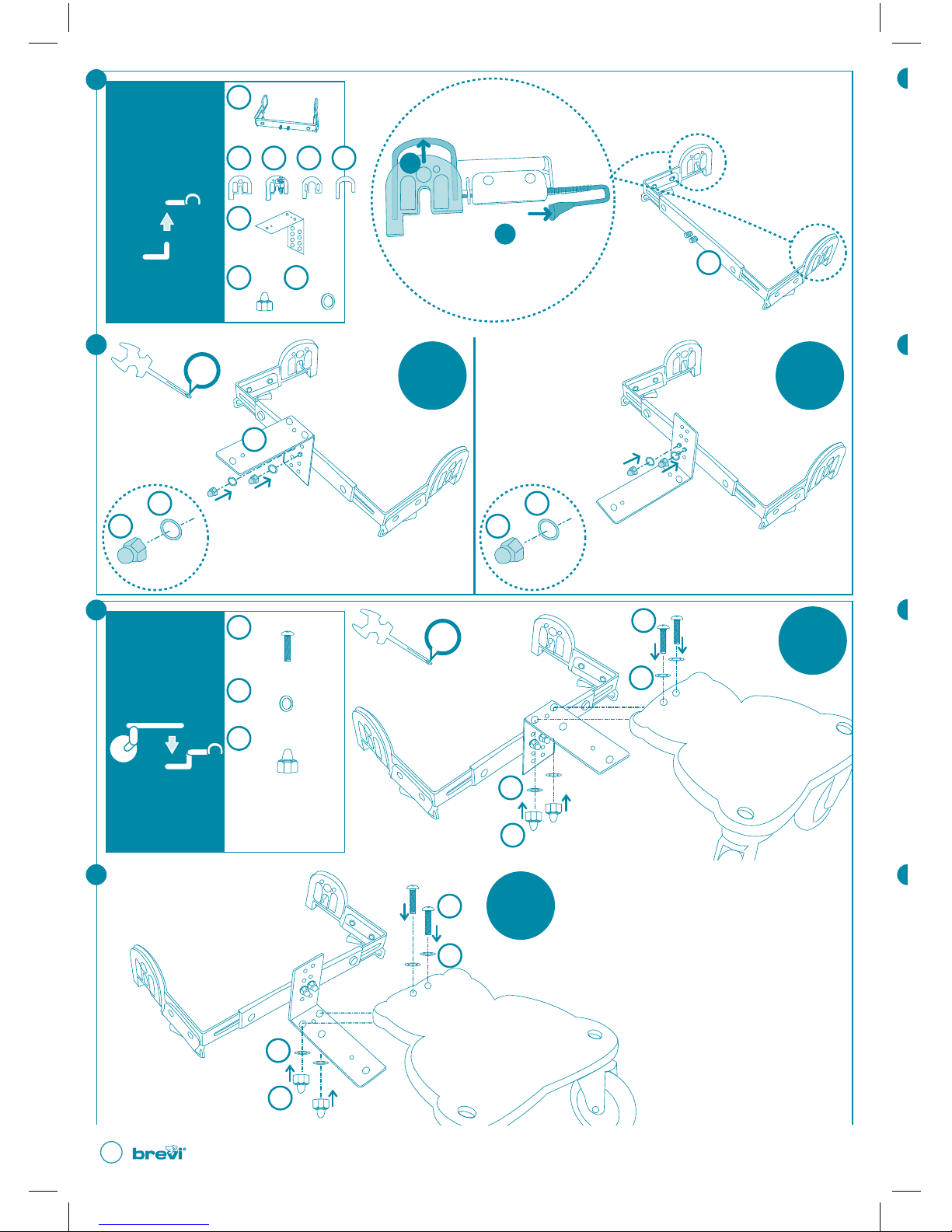 brevi