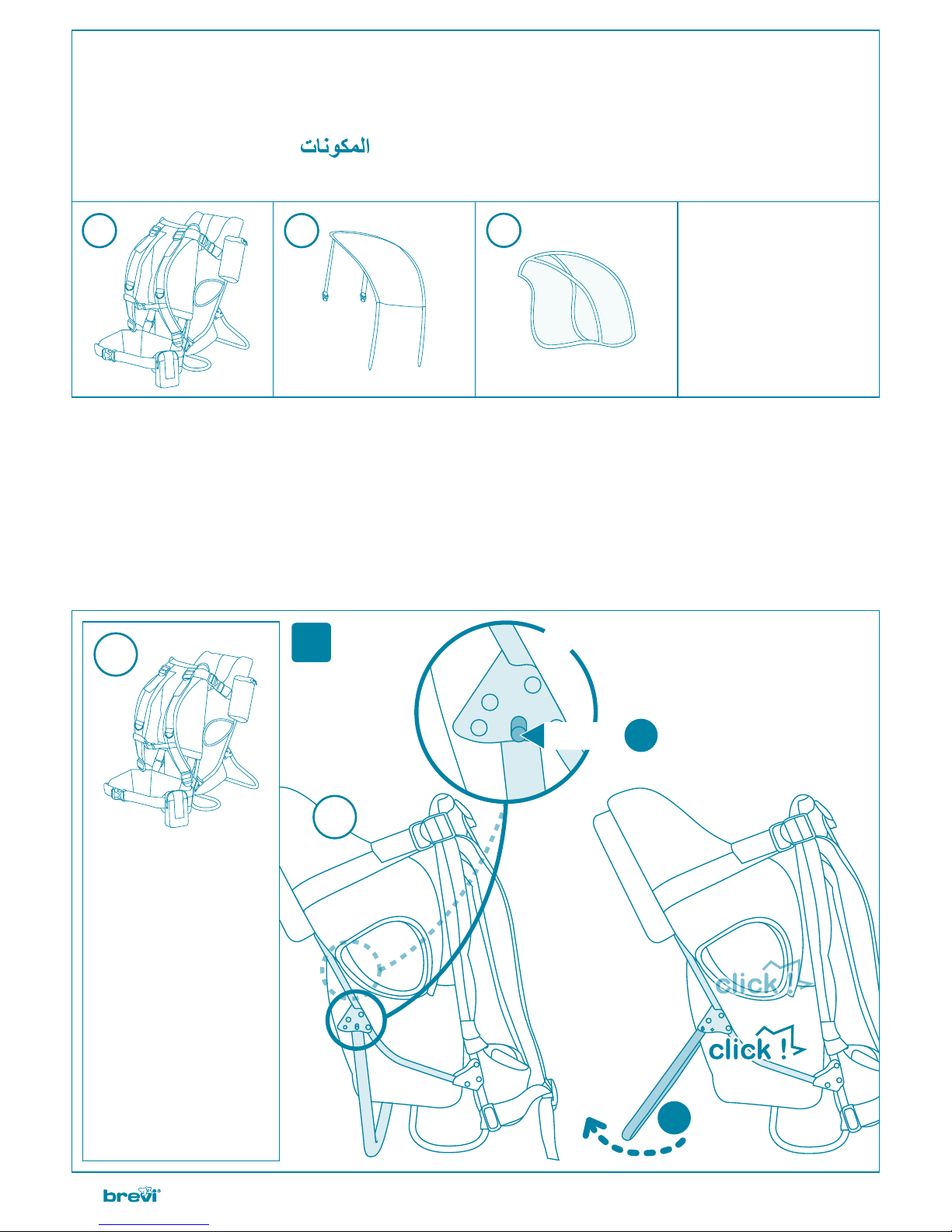 المكونات

click !
click !

brevi