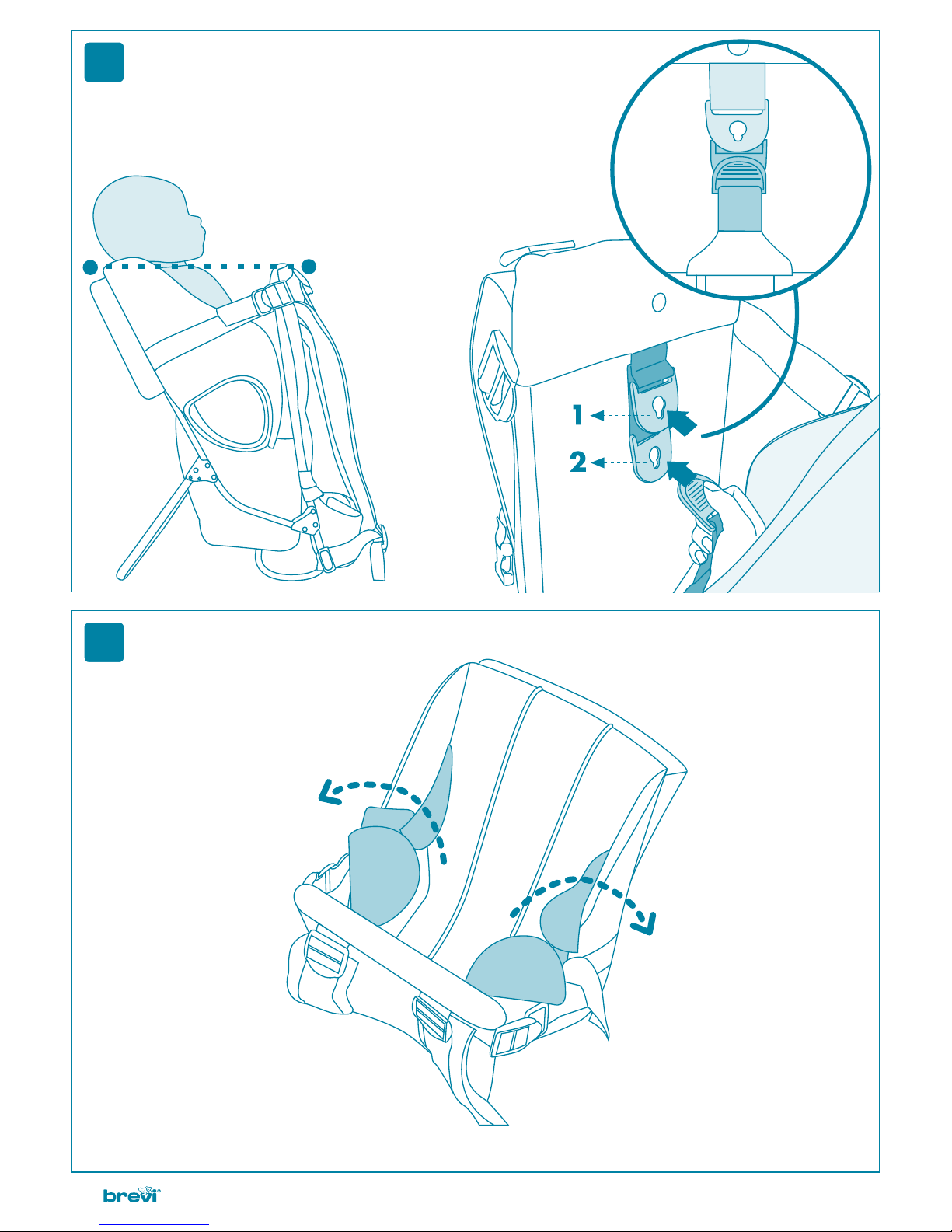 1
2

brevi