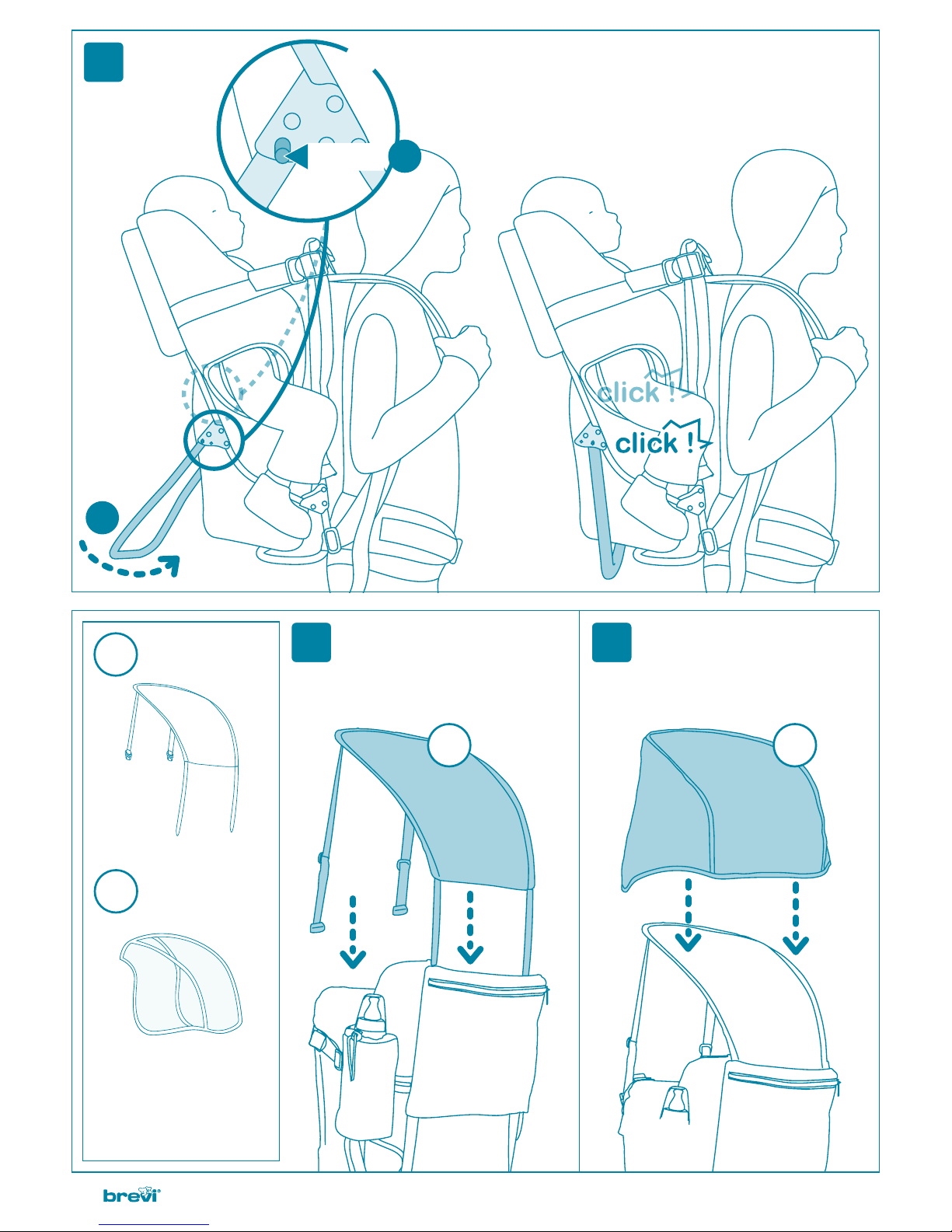 click !

click !

brevi