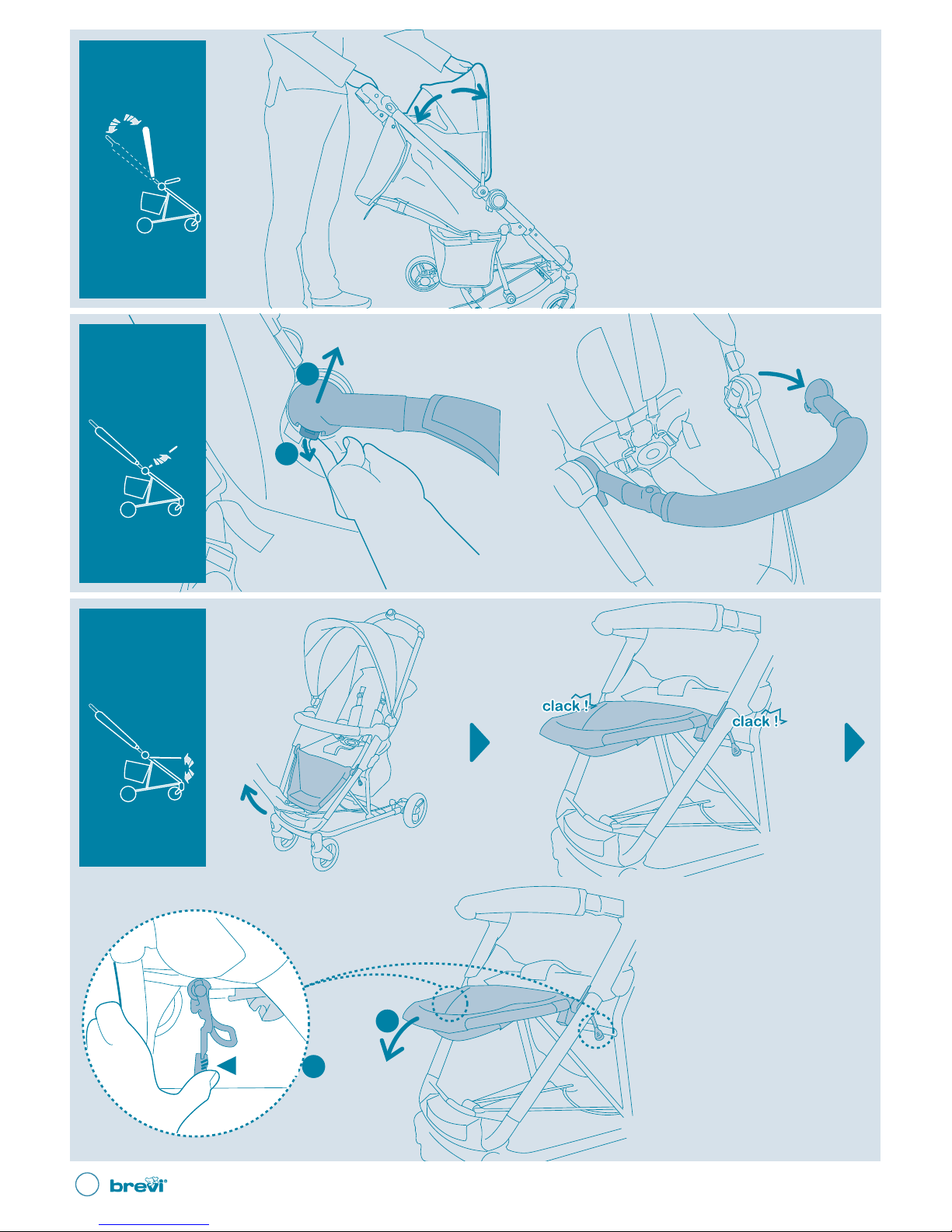 clack !

clack !

brevi