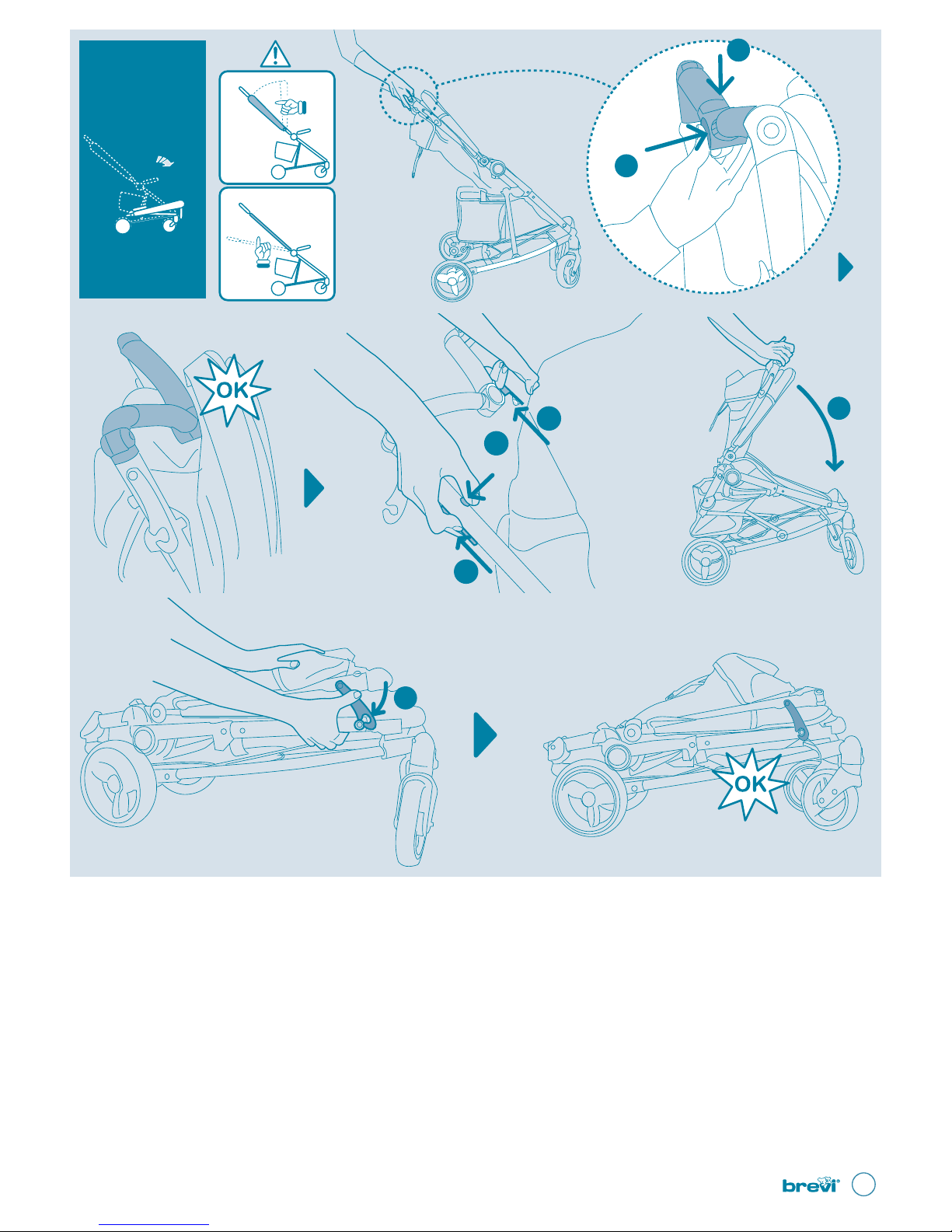 OK

OK

brevi