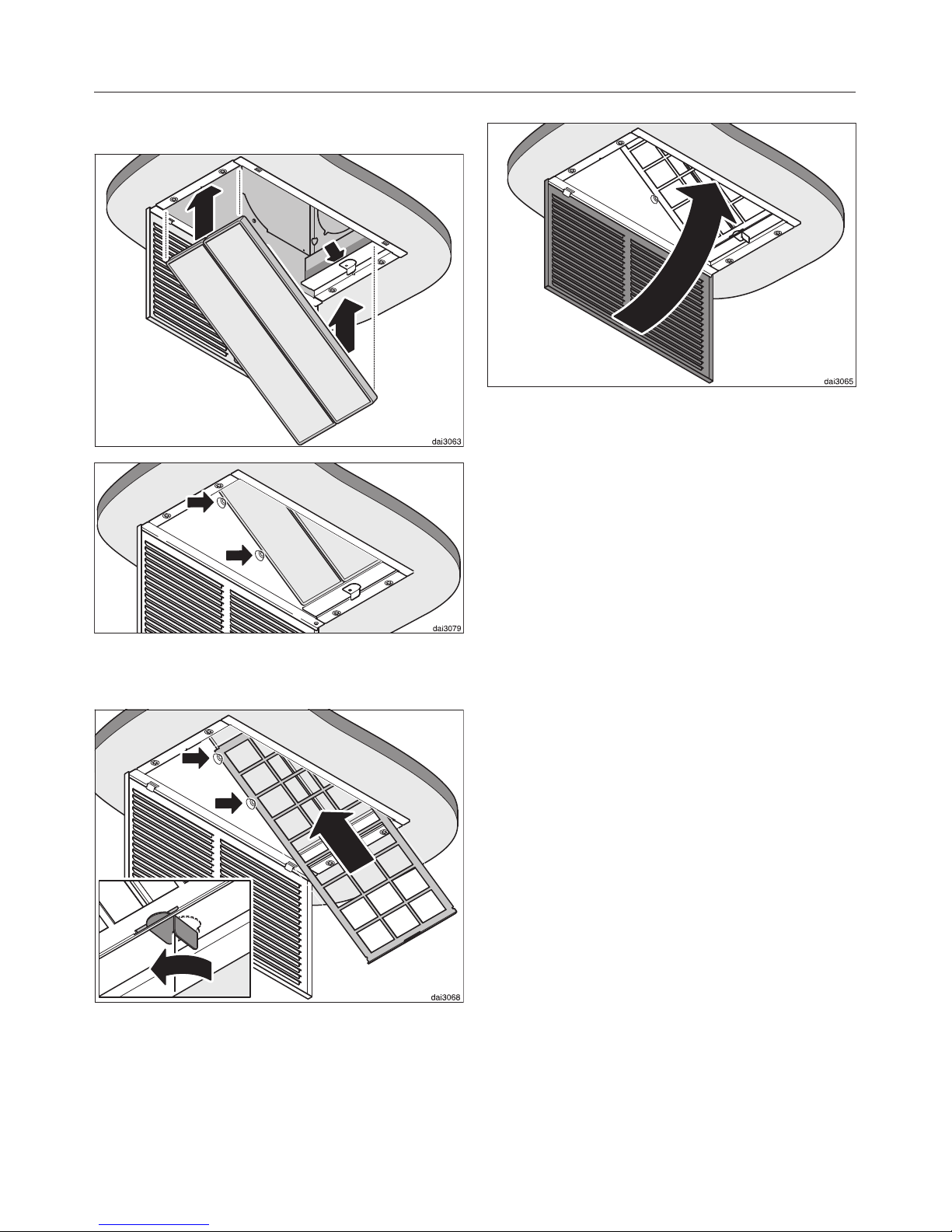 dai3063

dai3079

dai3068

dai3065