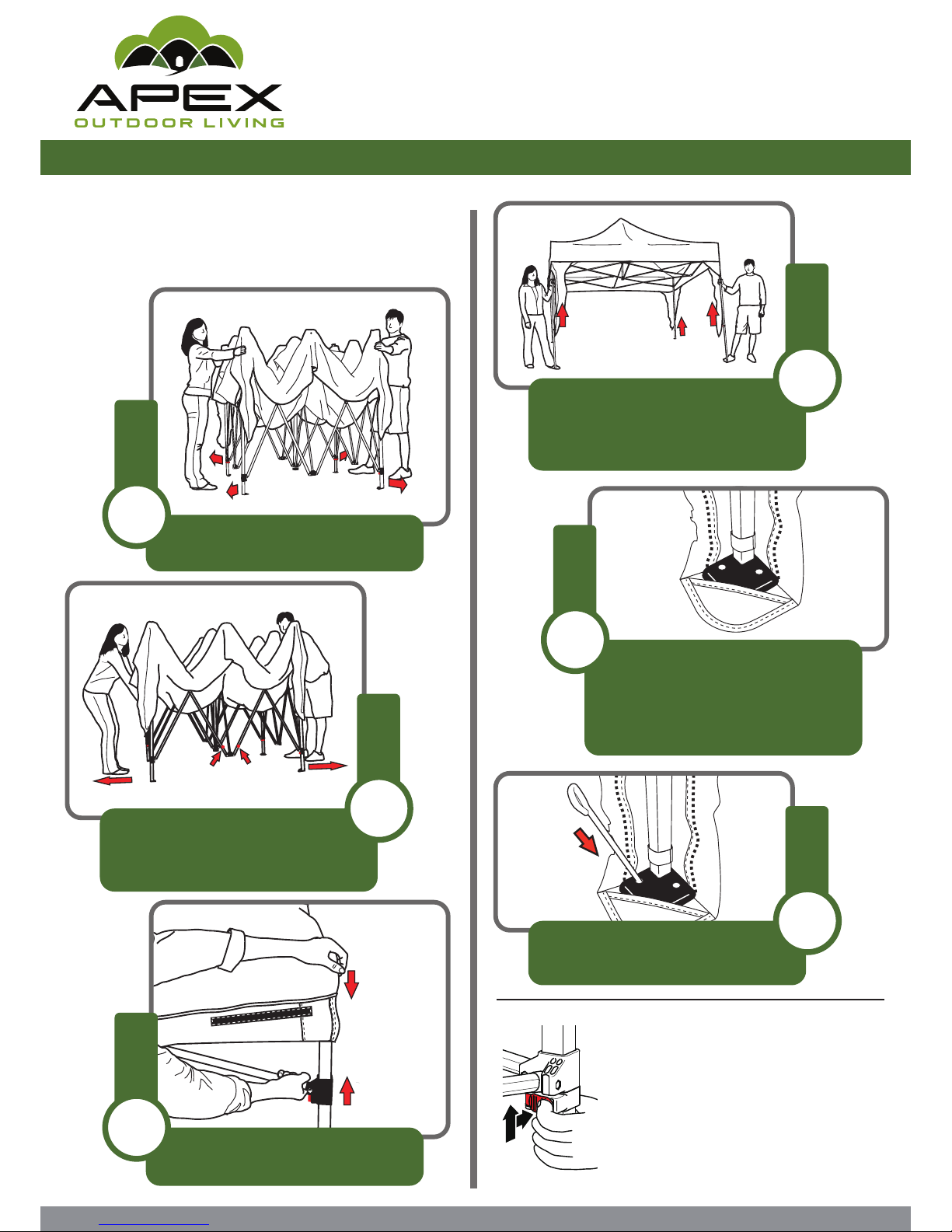 APEX
OUTDOOR LIVING