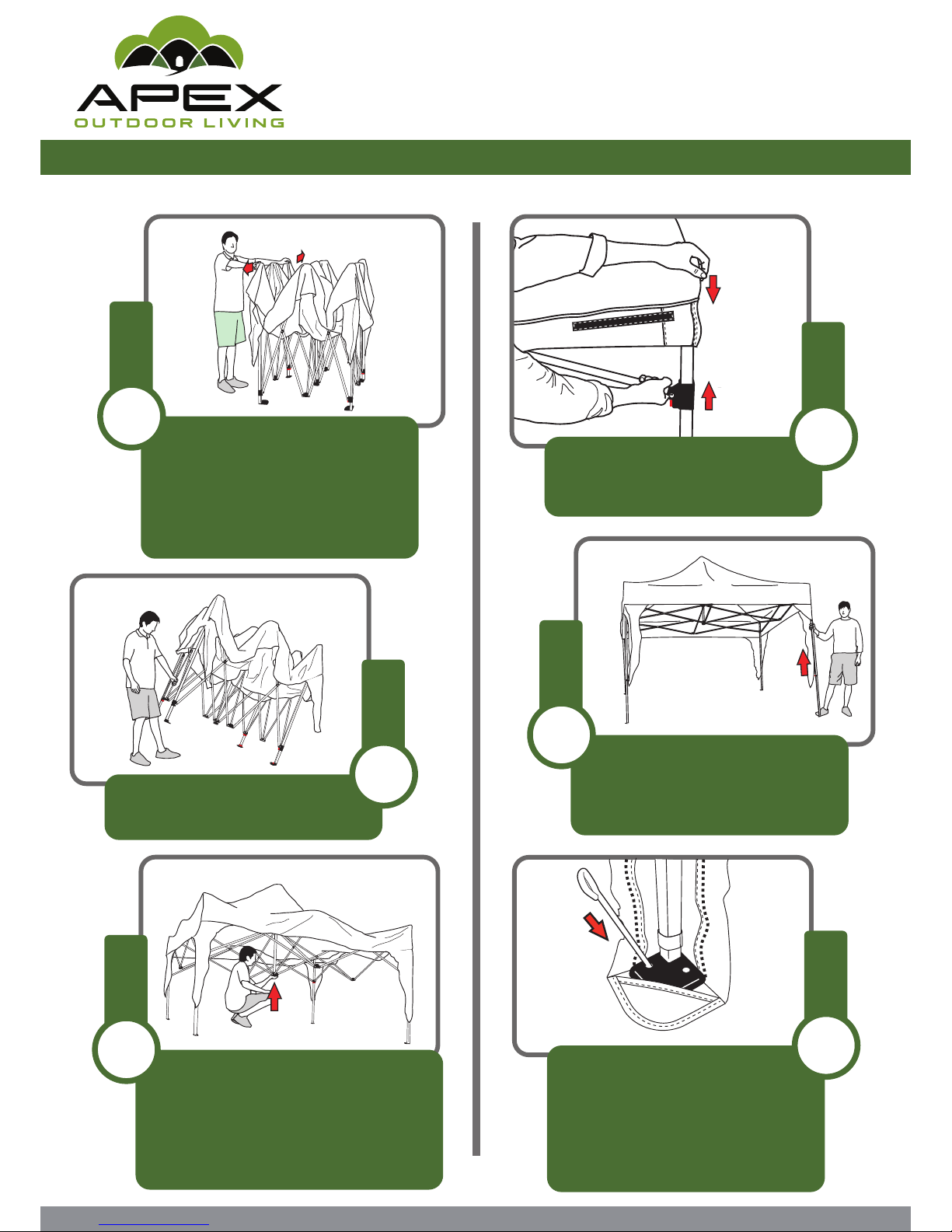 APEX
OUTDOOR LIVING