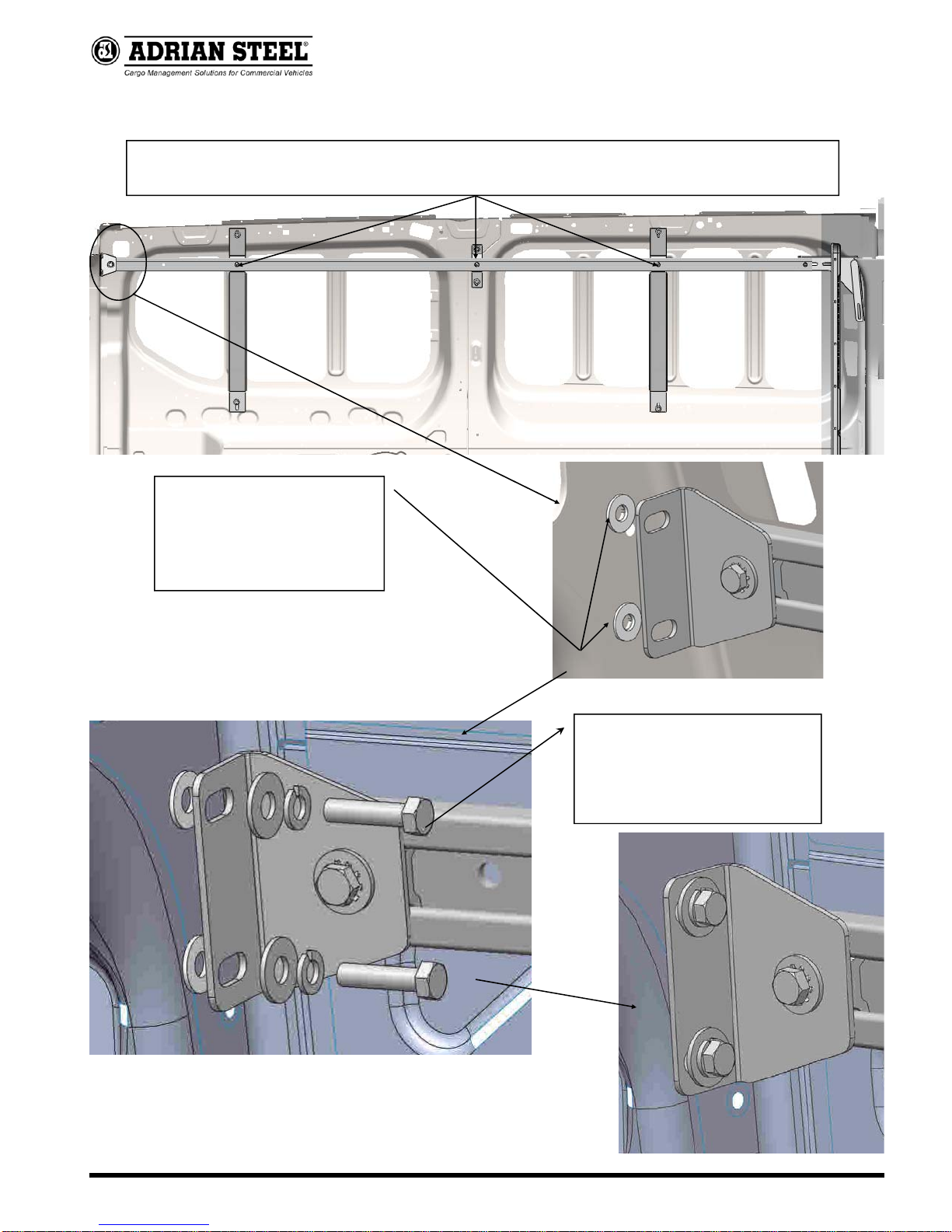 ADRIAN STEEL®
Cargo Management Solutions for Commercial Vehicles