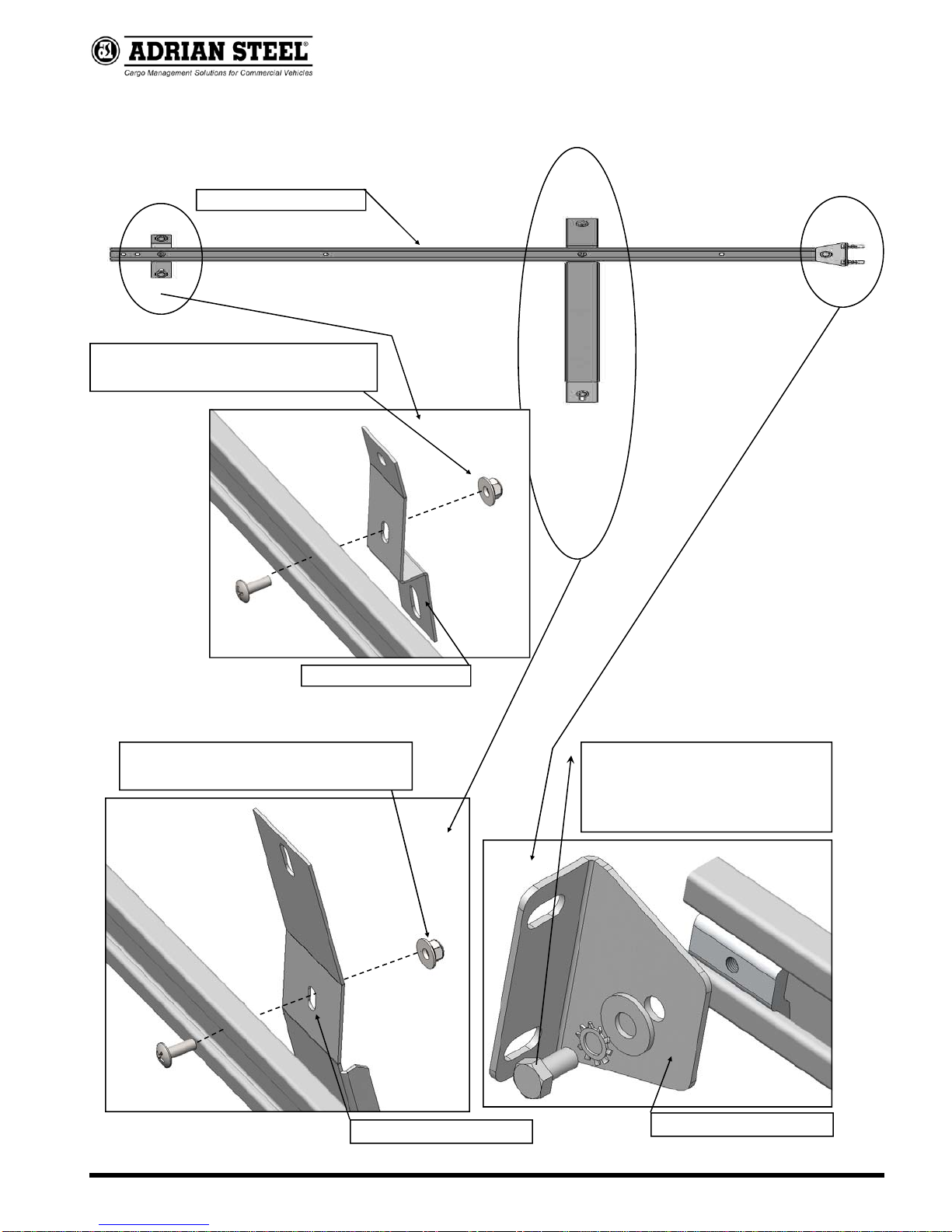 ADRIAN STEEL®
Cargo Management Solutions for Commercial Vehicles