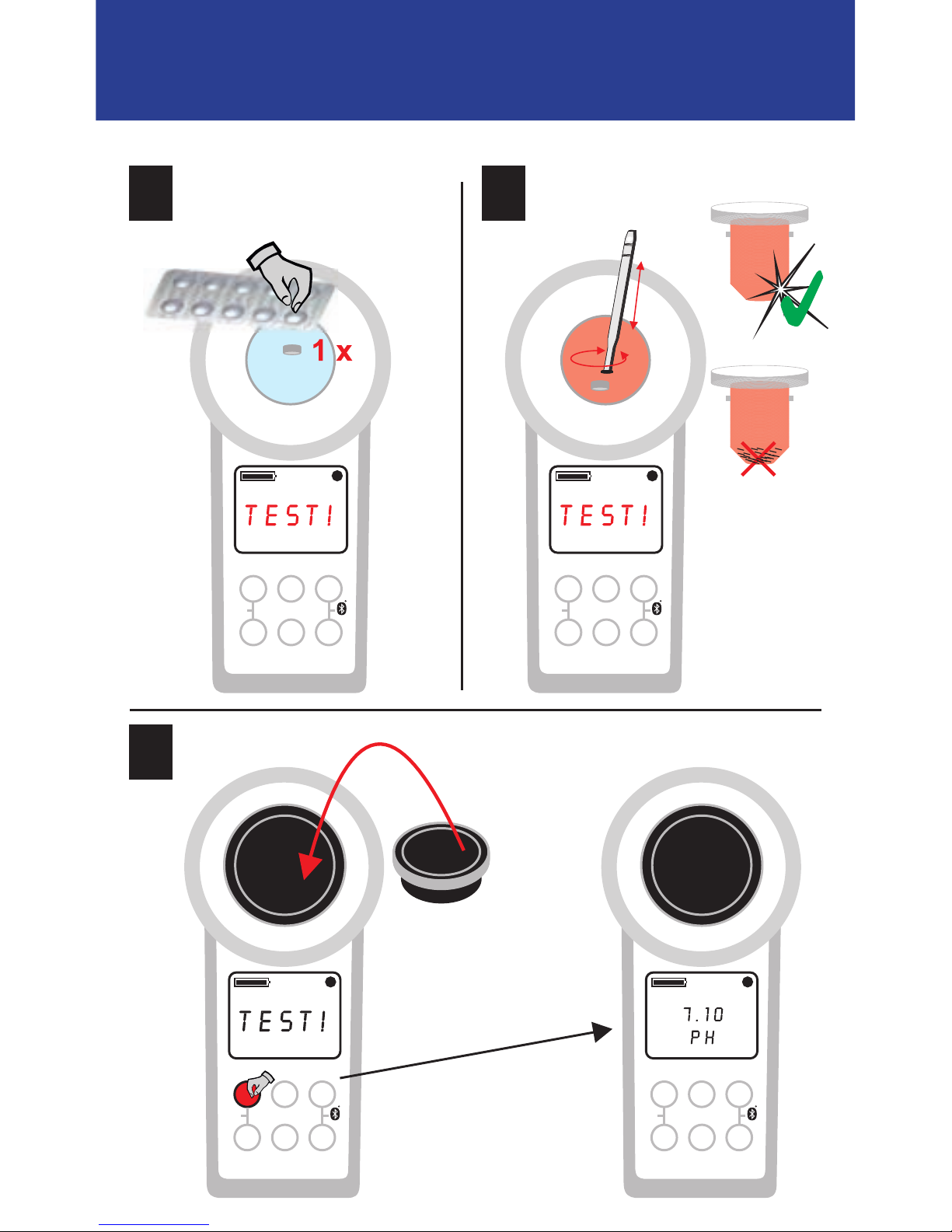 1 x

TEST!

TEST!

TEST!

7.10
PH