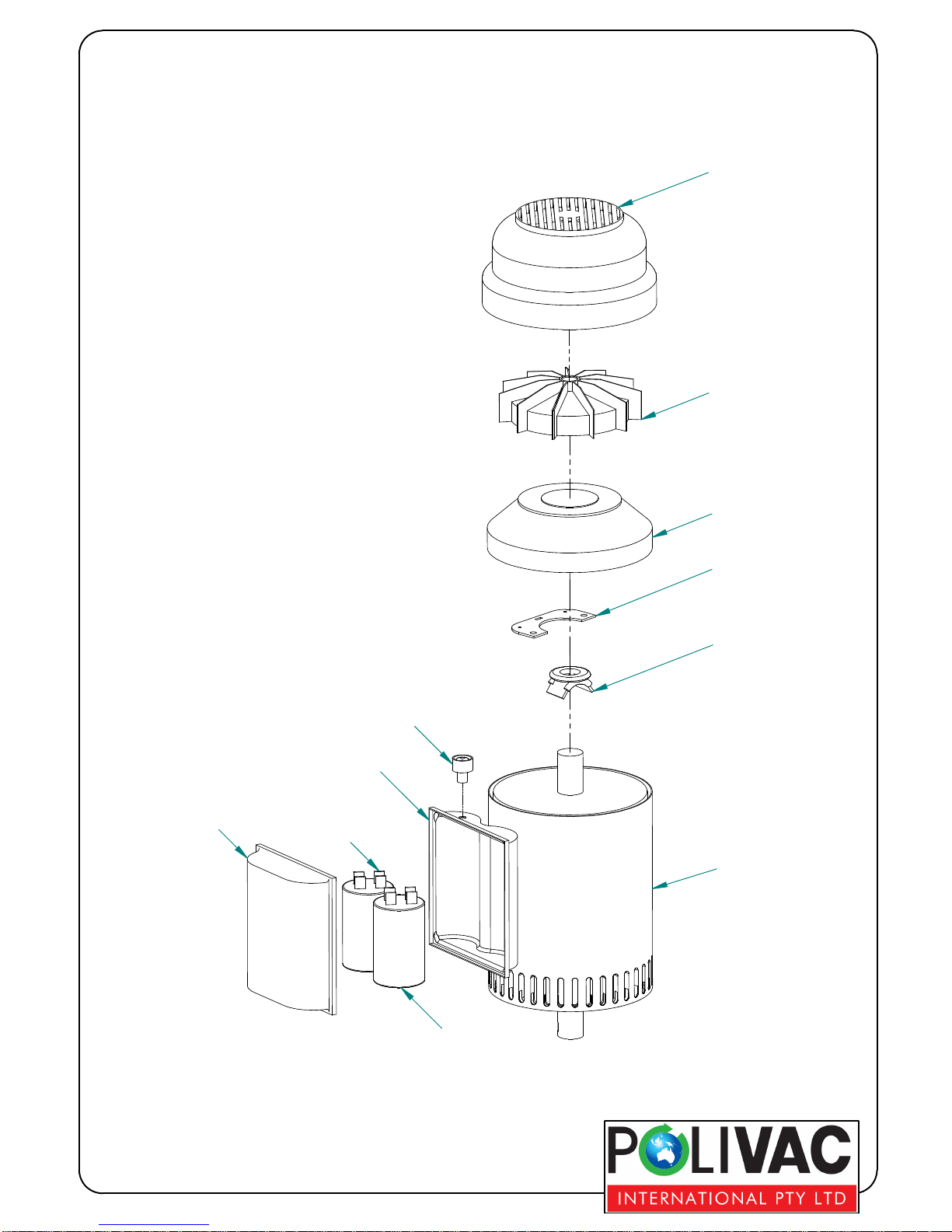 POLIVAC
INTERNATIONAL PTY LTD