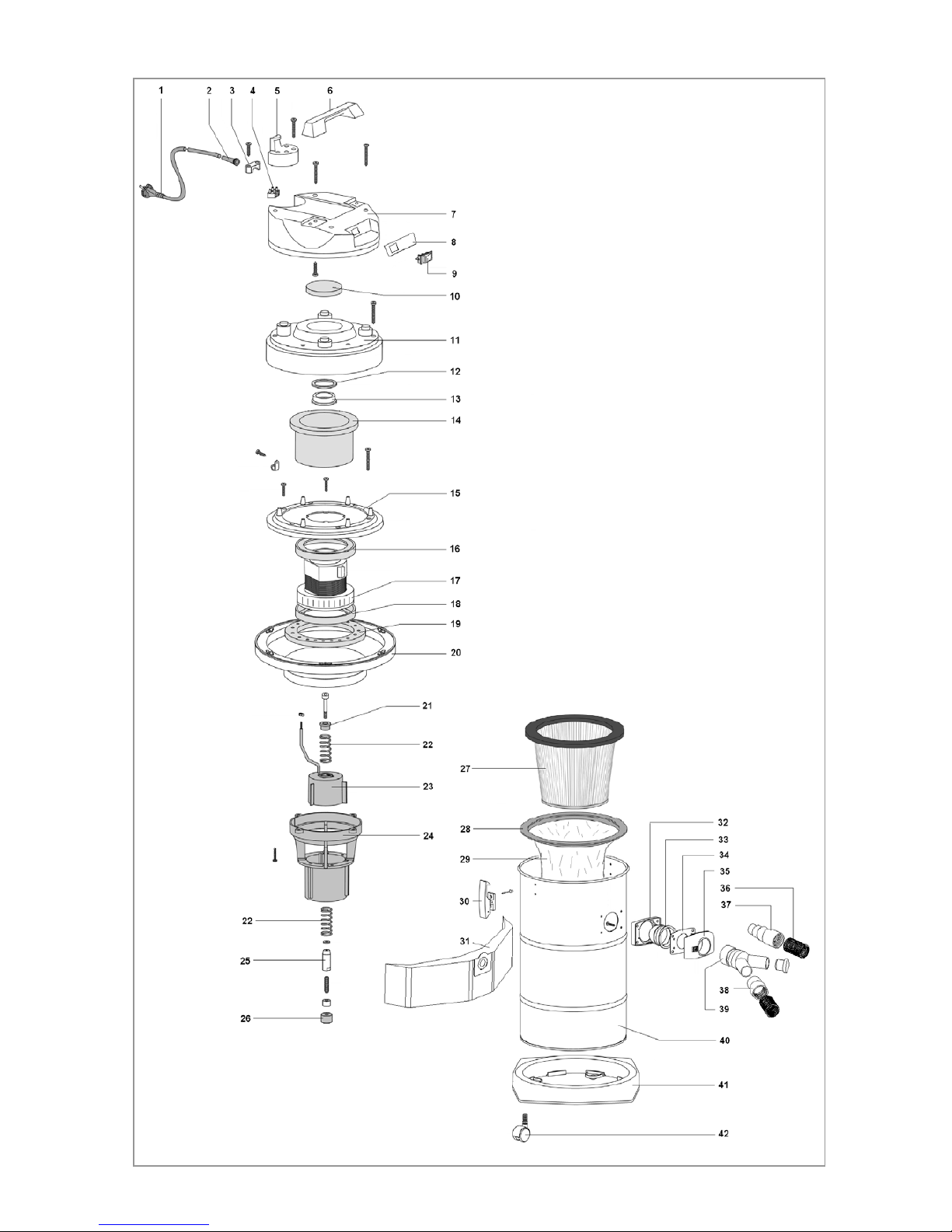 1
2
3
4
5
6
7
8
9
10
11
12
13
14
15
16
17
18
19
20
21
22
23
24
22
25
26
27
28
29
30
31
32
33
34
35
36
37
38
39
40
41
42