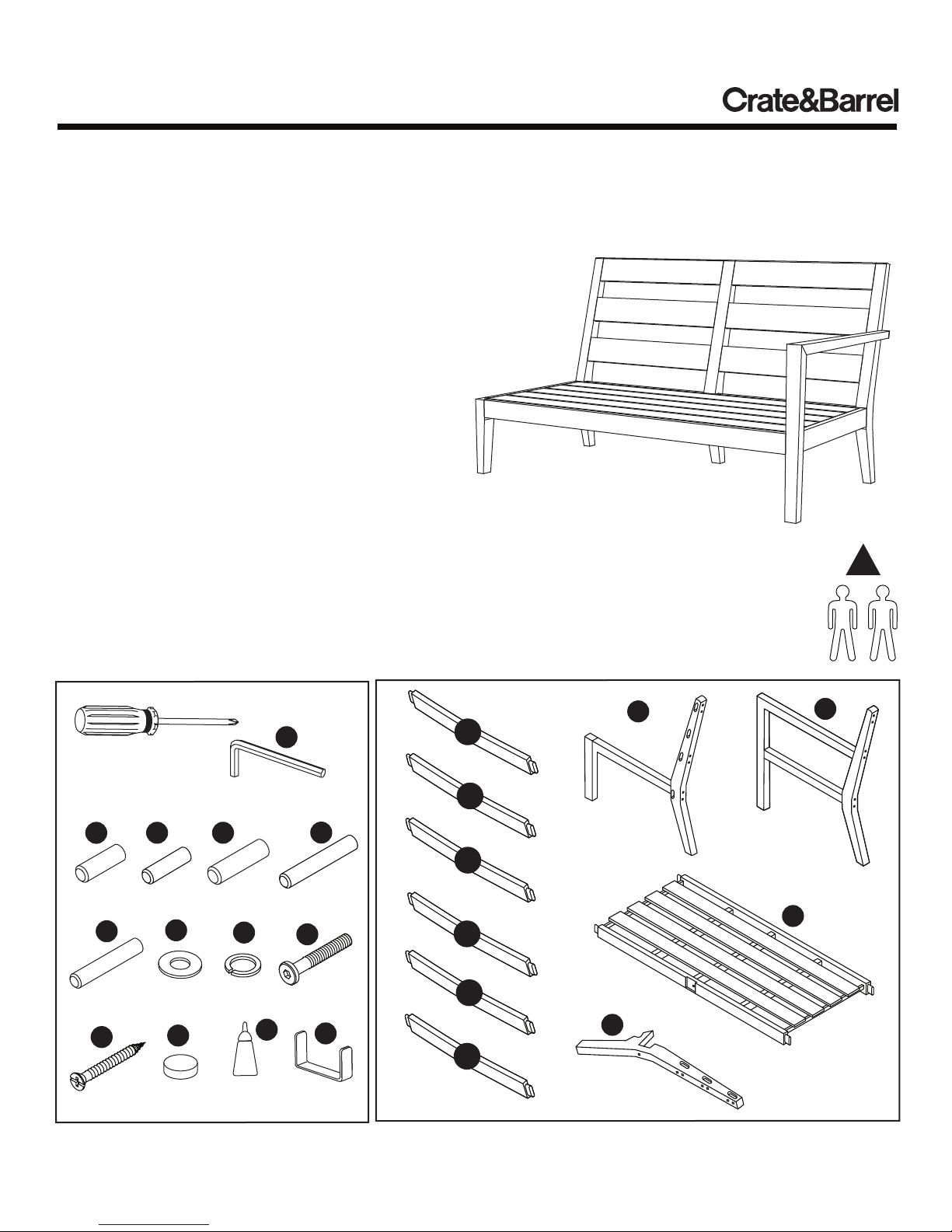 Crate&Barrel