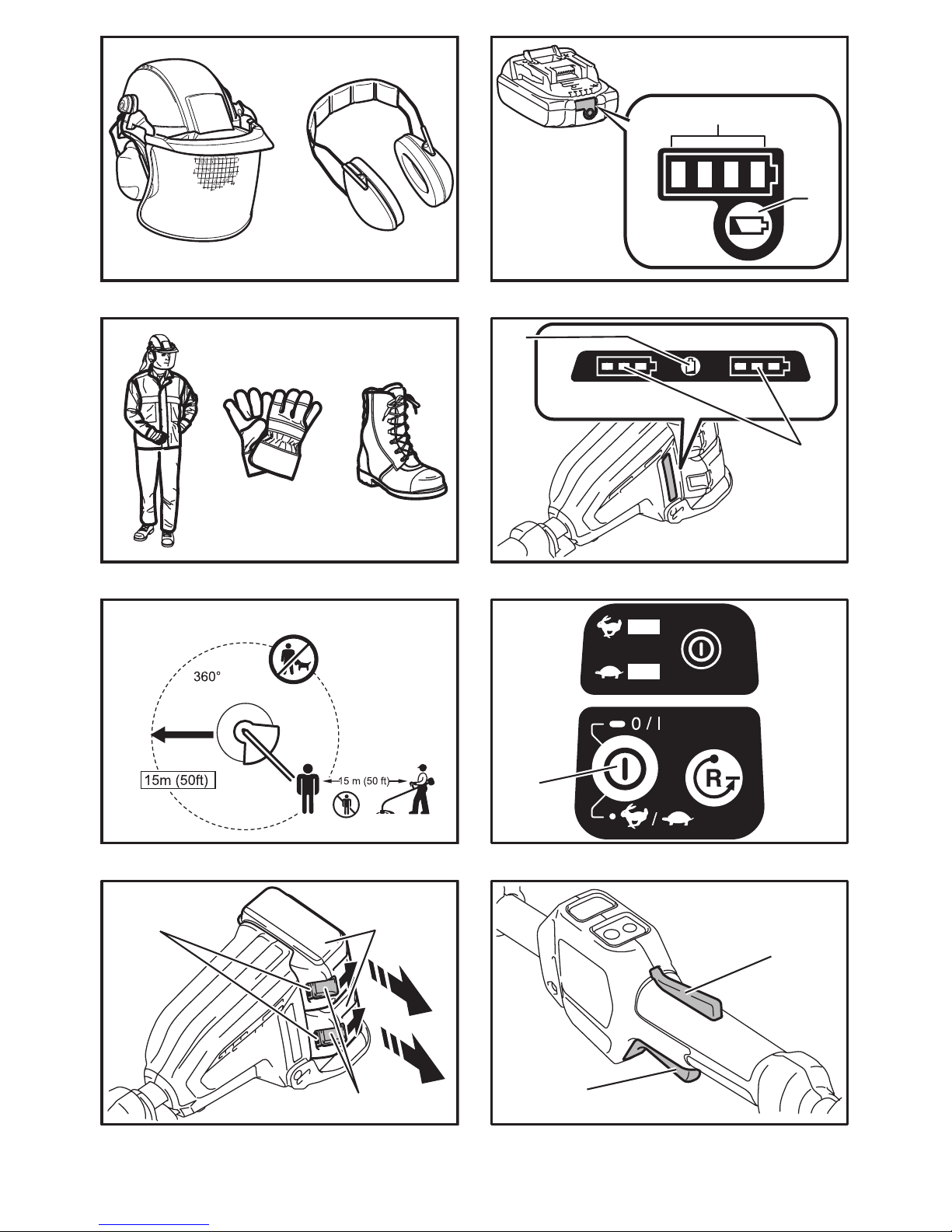 360°

15m (50ft)

15 m (50 ft)

0 / I

R