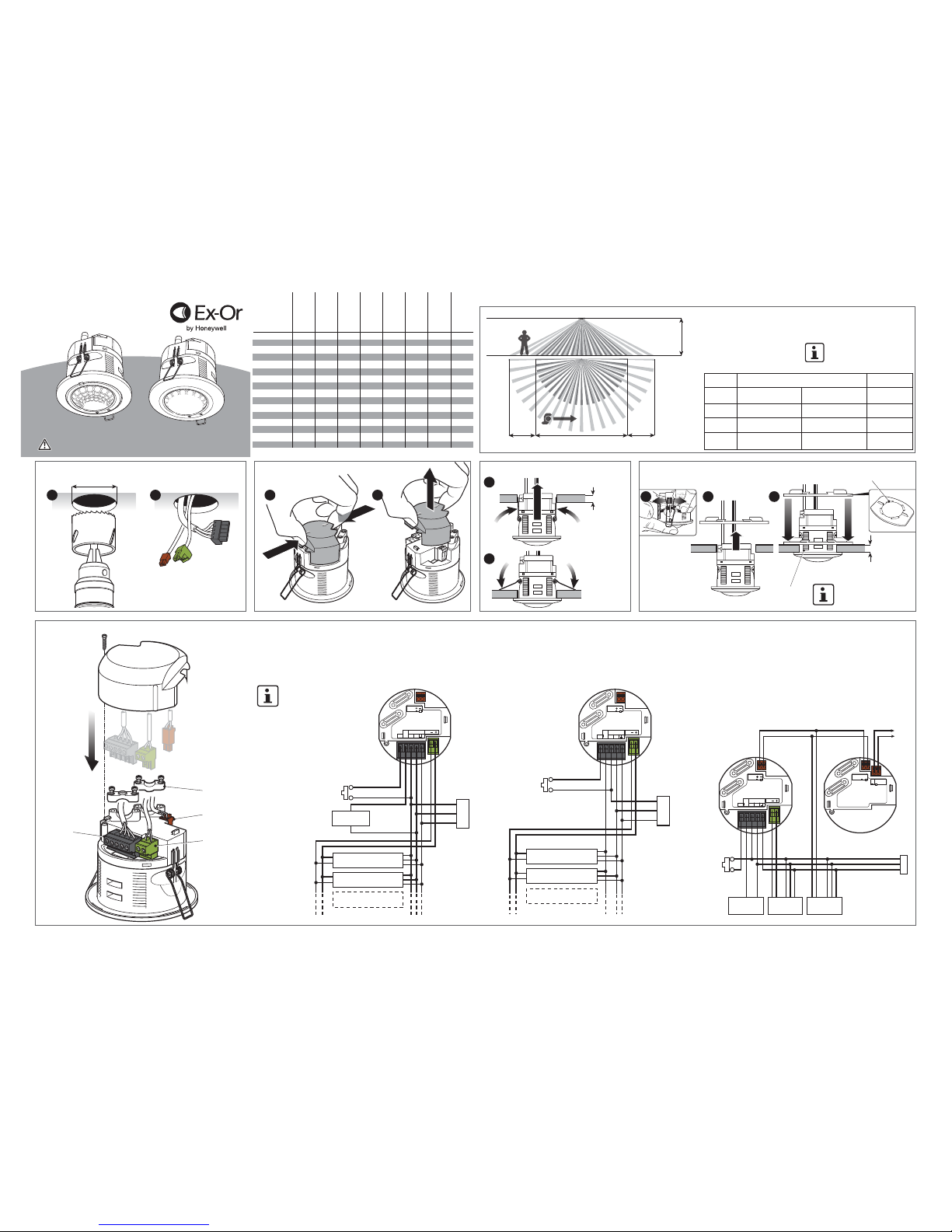 Ex-Or
by Honeywell