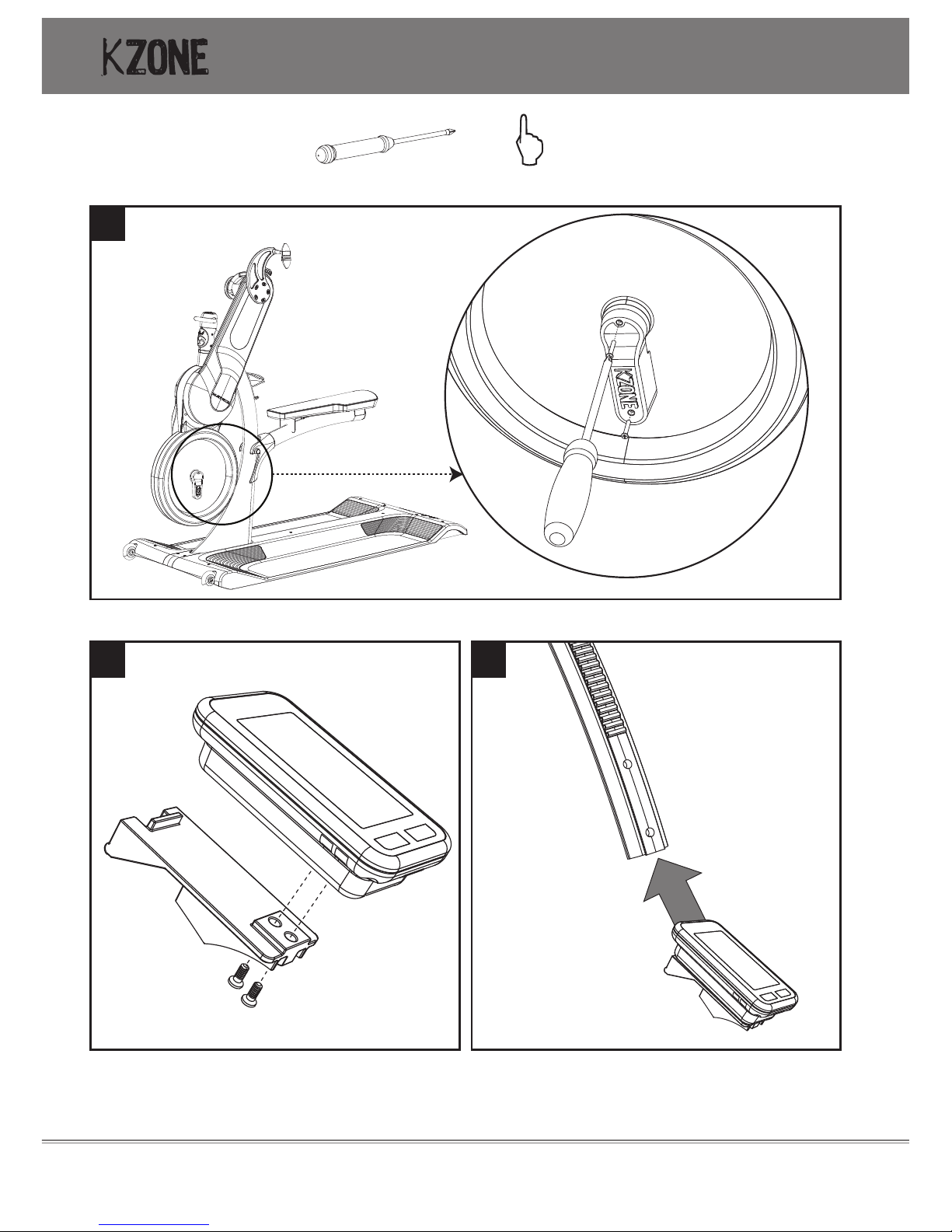 KZONE

KZONE