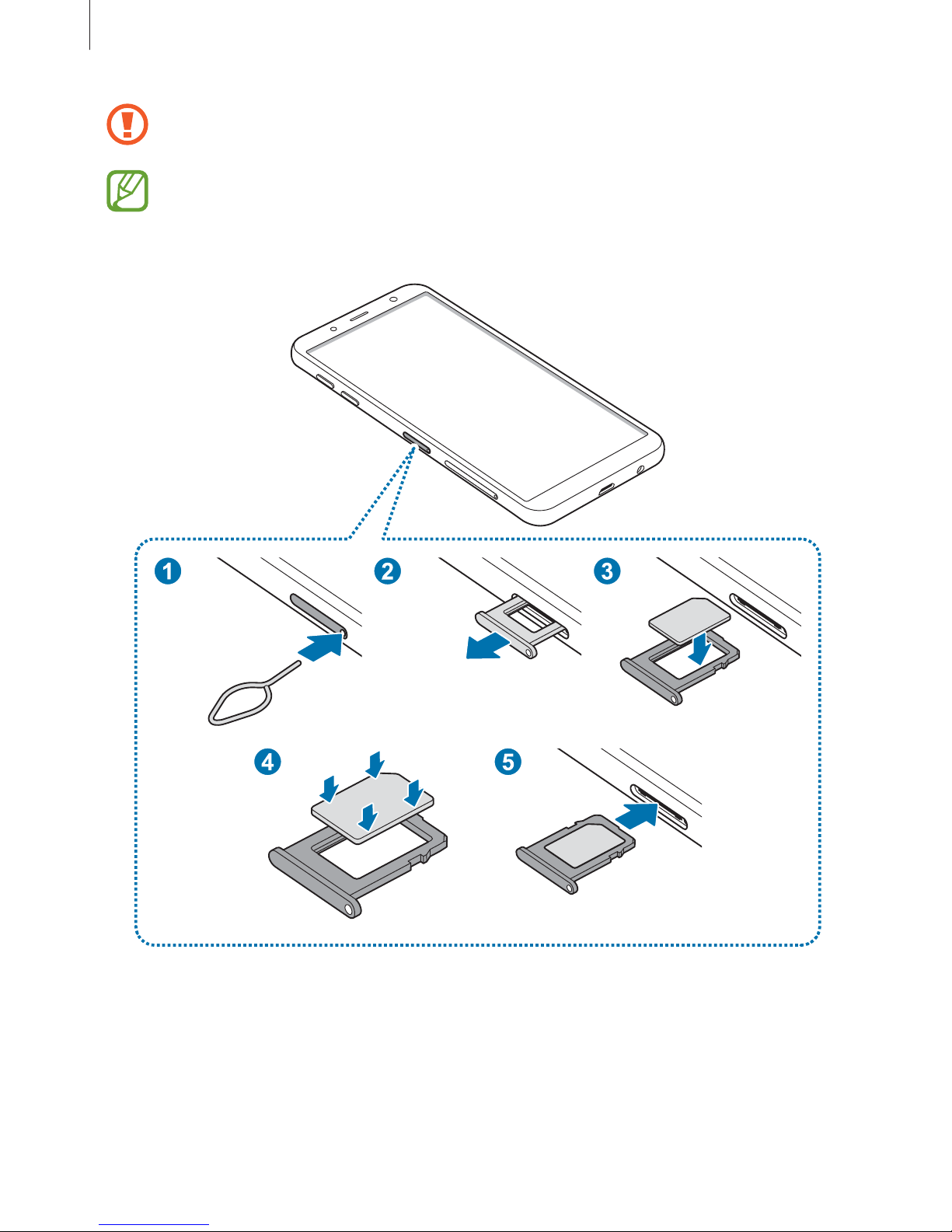 1

2

3

4

5