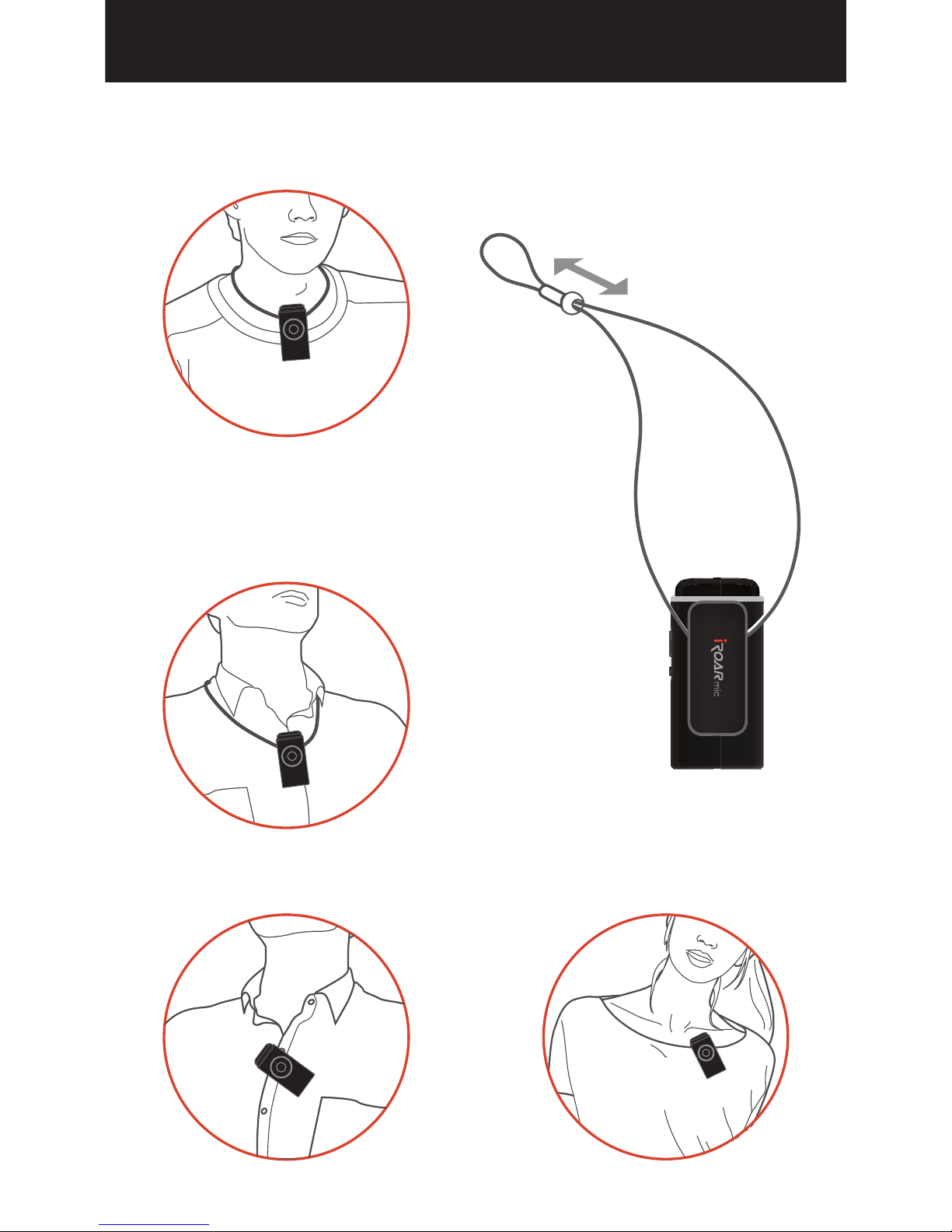 iROAR mic