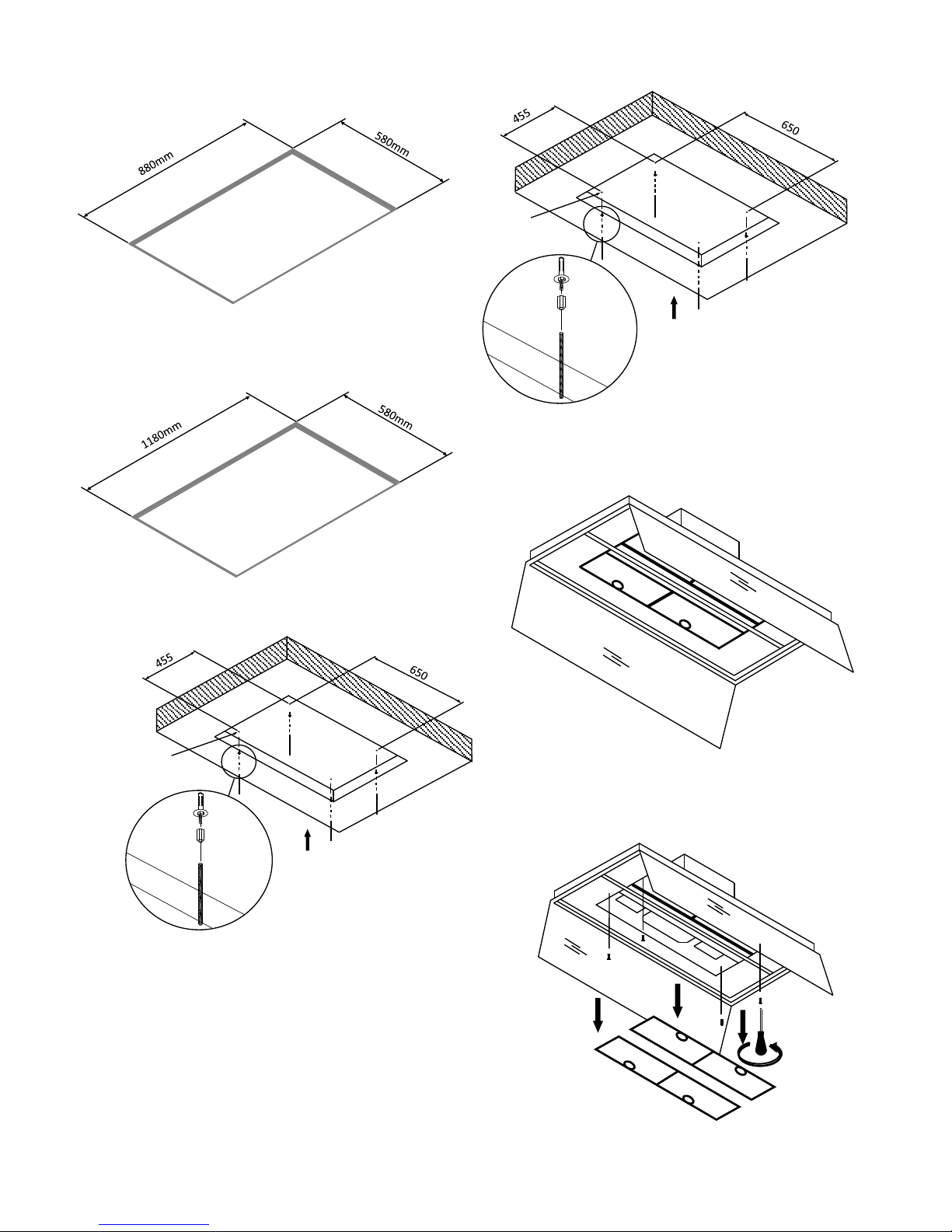 880mm
580mm

1180mm
580mm

455
650

455
650