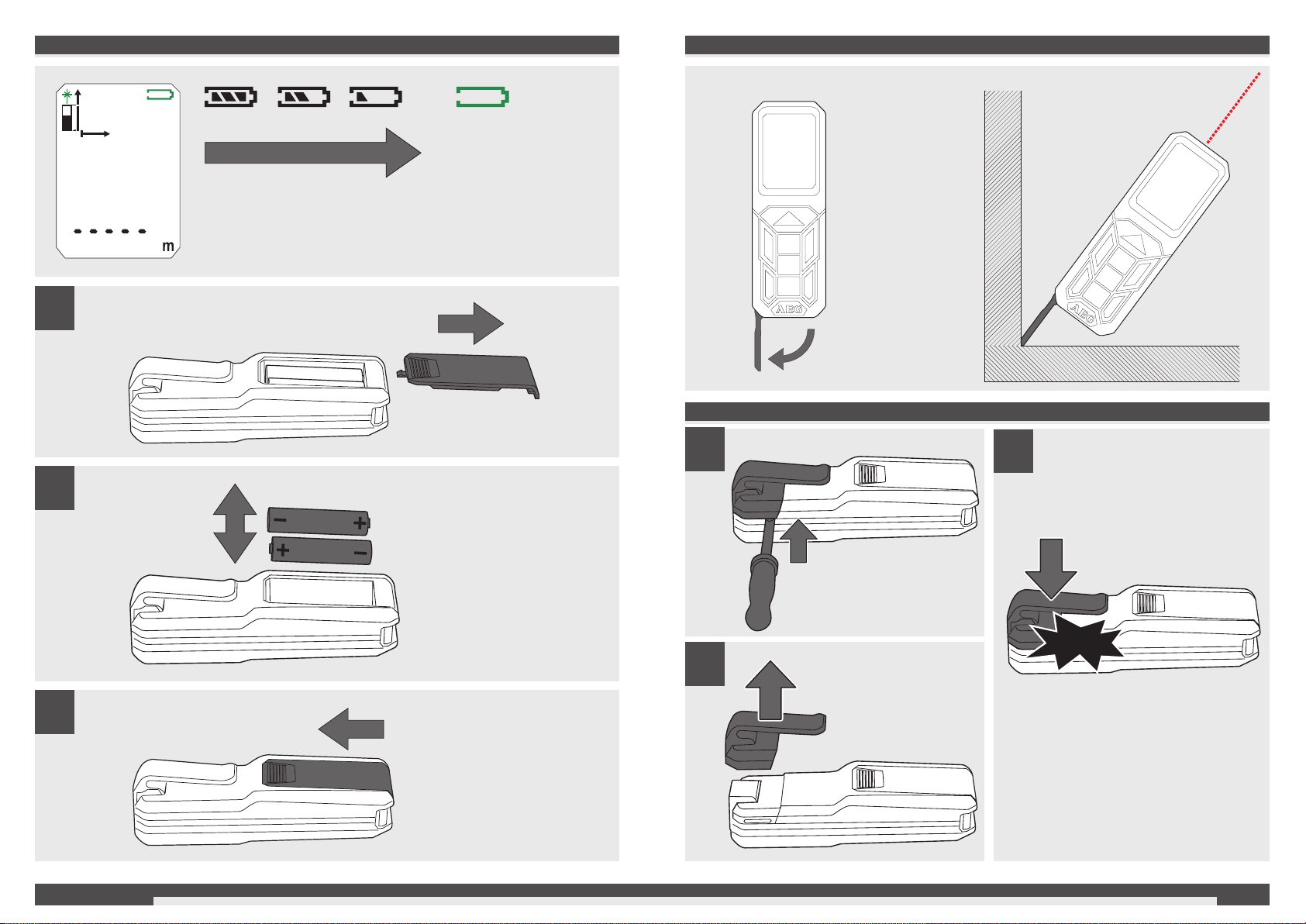 m

AEG

AEG