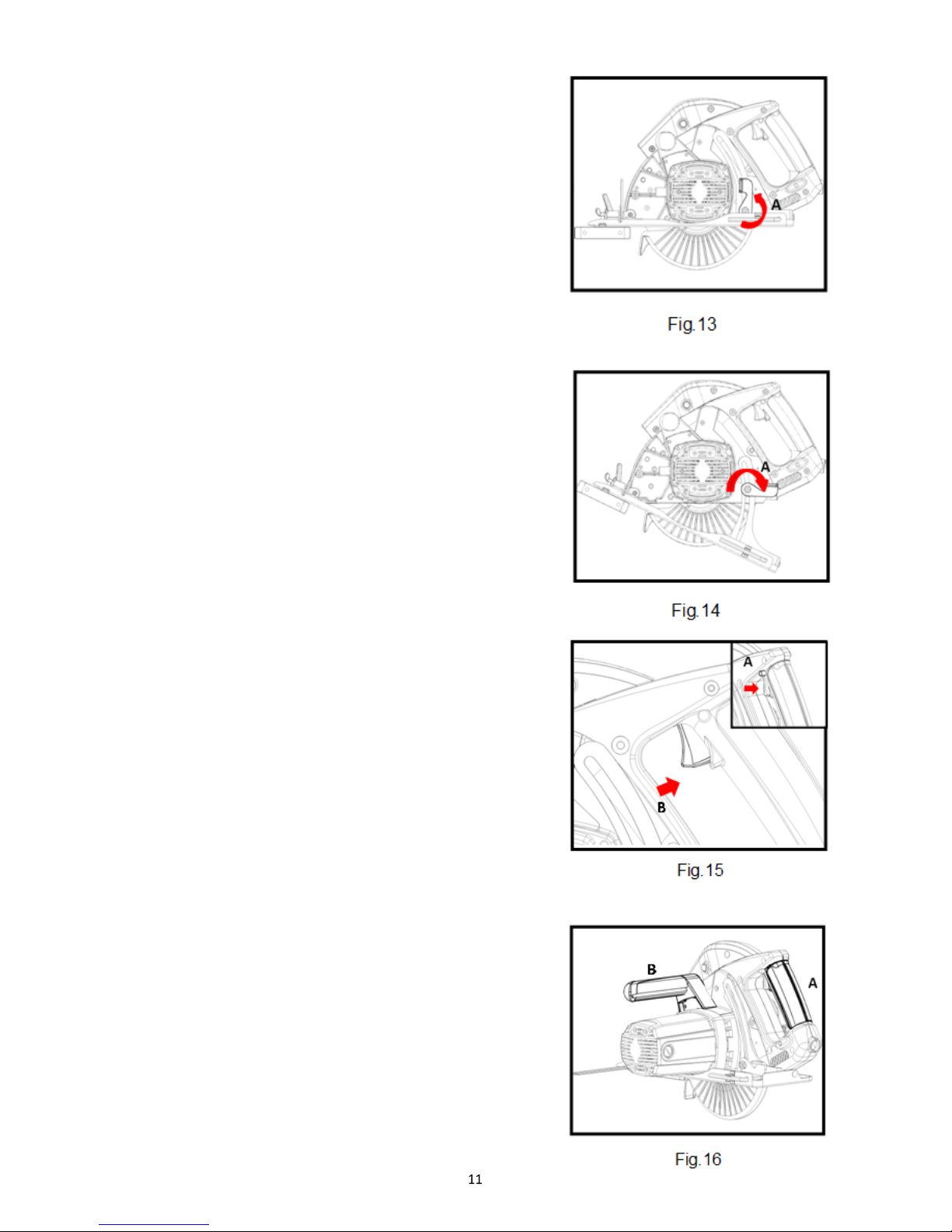 A

Fig.13

A

Fig.14

A

B

Fig.15

B

A

Fig.16

11