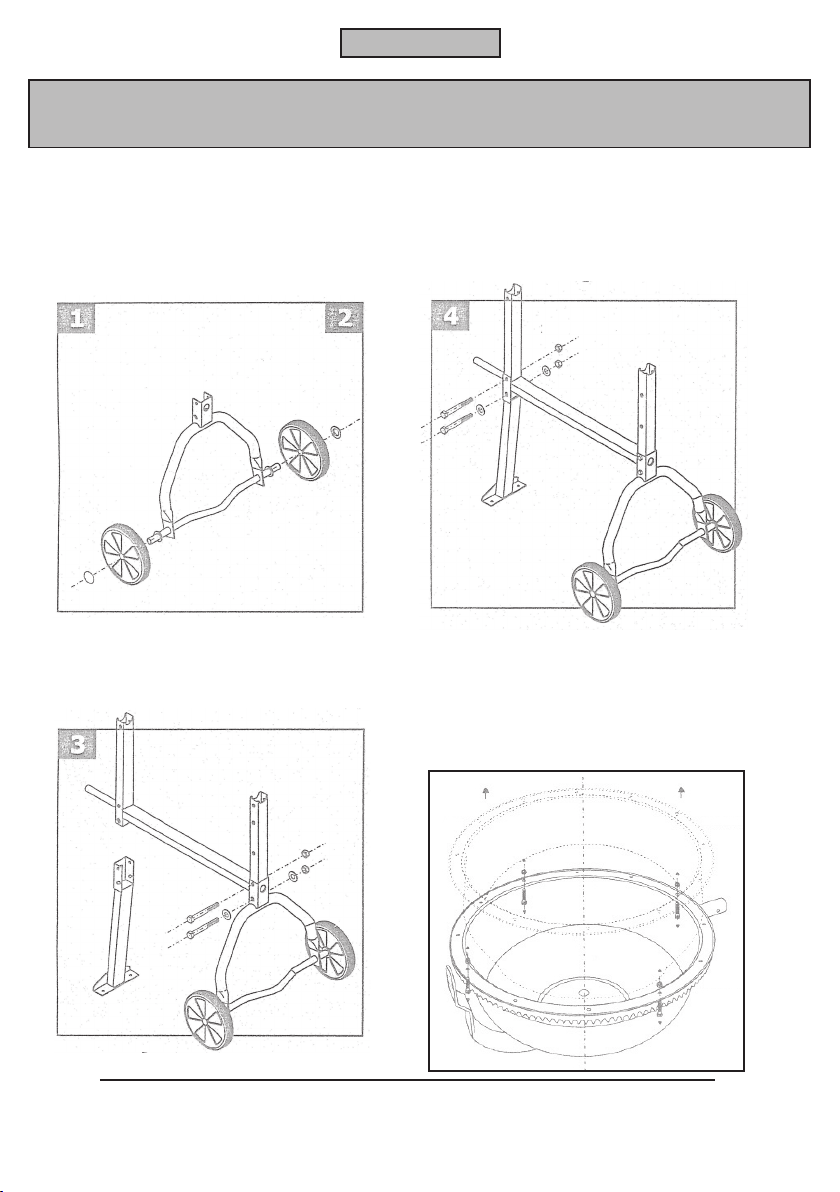 1

2

4

3