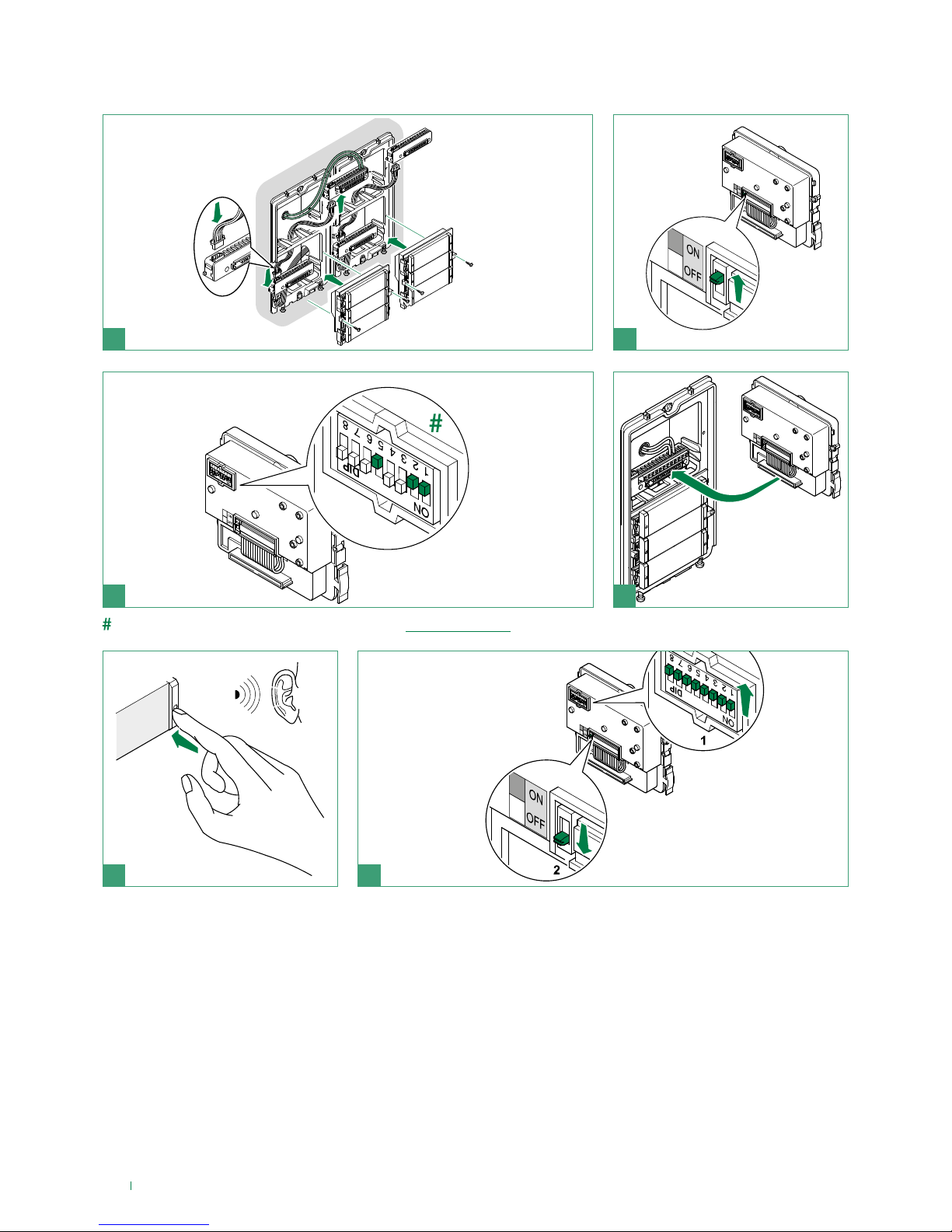 ON
OFF

8 7 6 5 4 3 2 1
DIP
ON
#

#

8 7 6 5 4 3 2 1
DIP
ON
1

ON
OFF
2