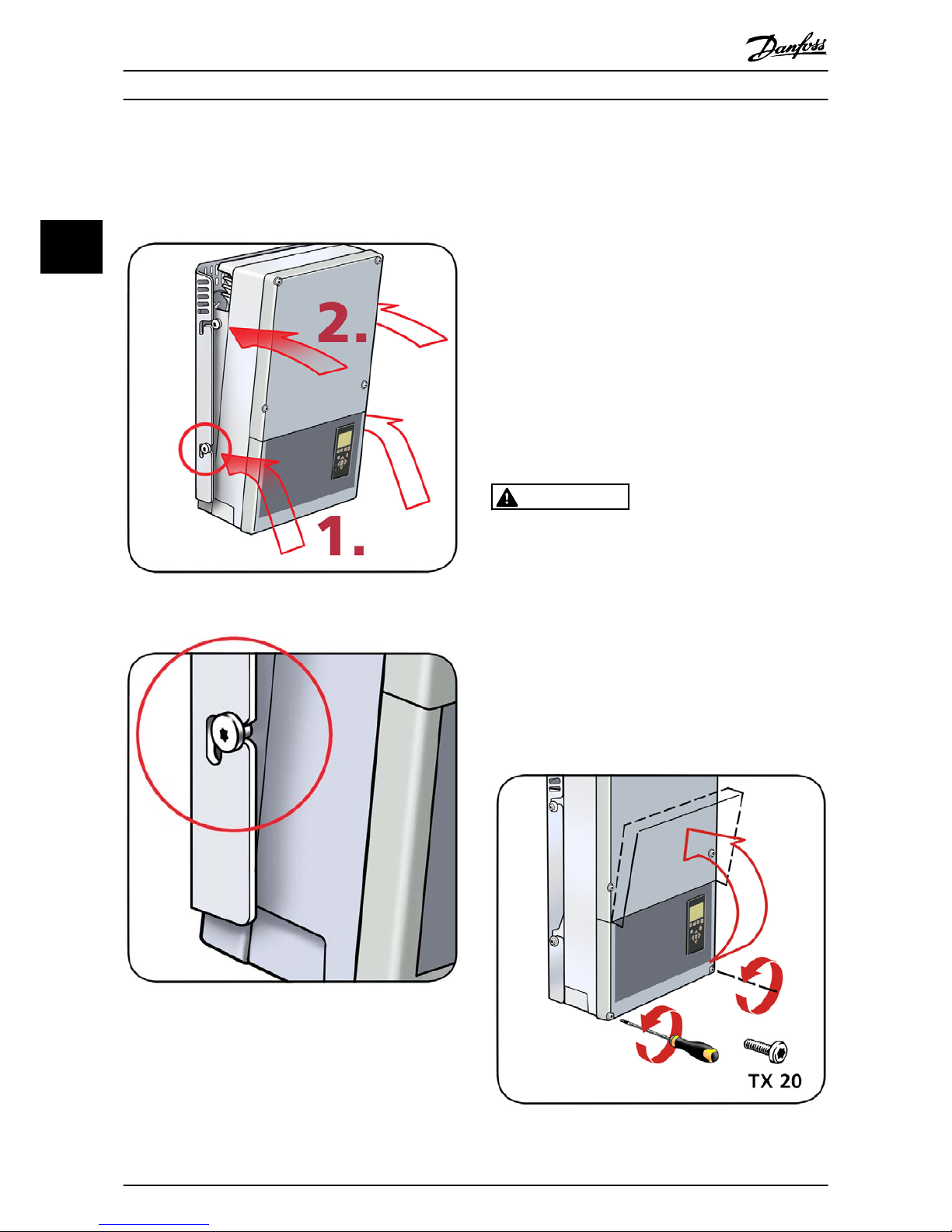 Danfoss

2.

1.

TX 20