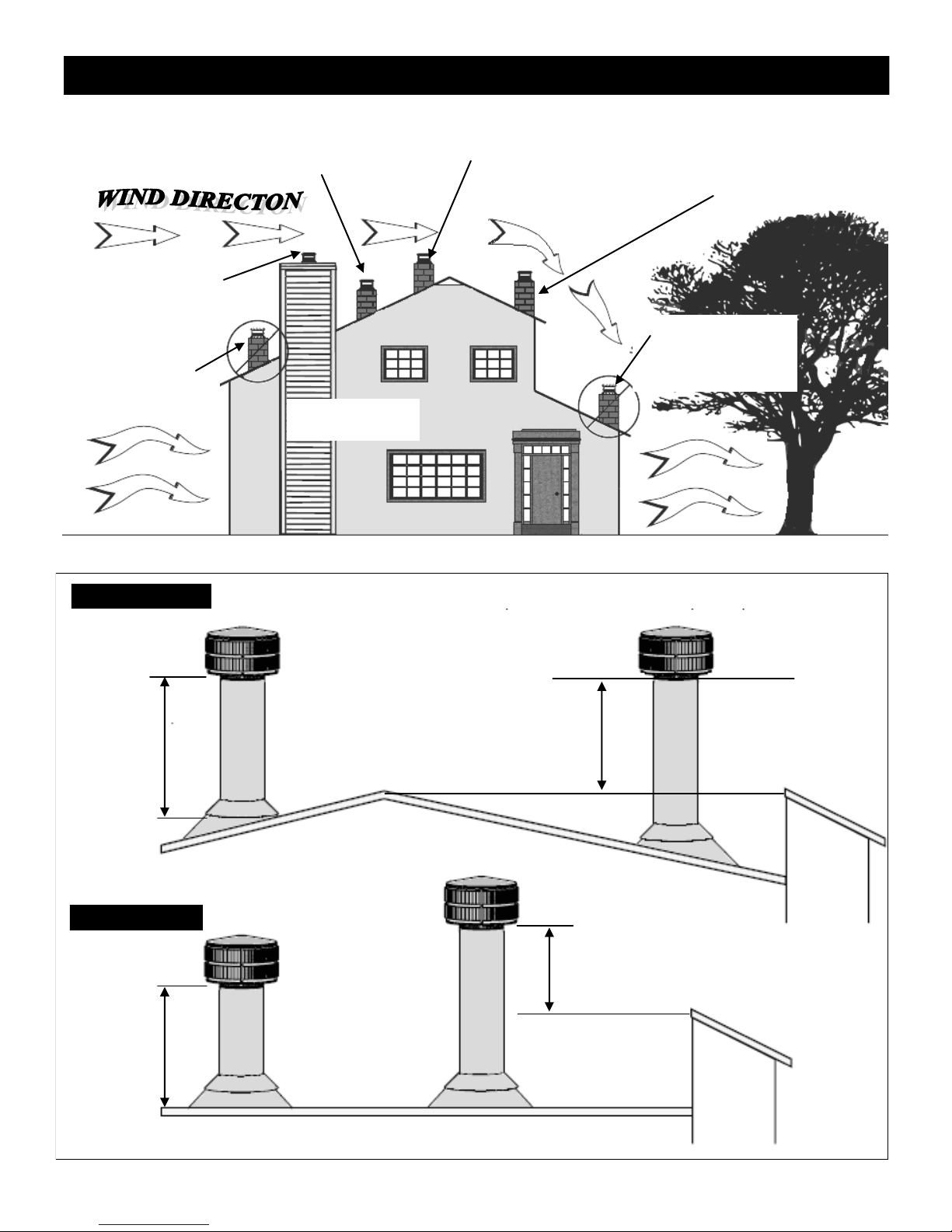 WIND DIRECTON