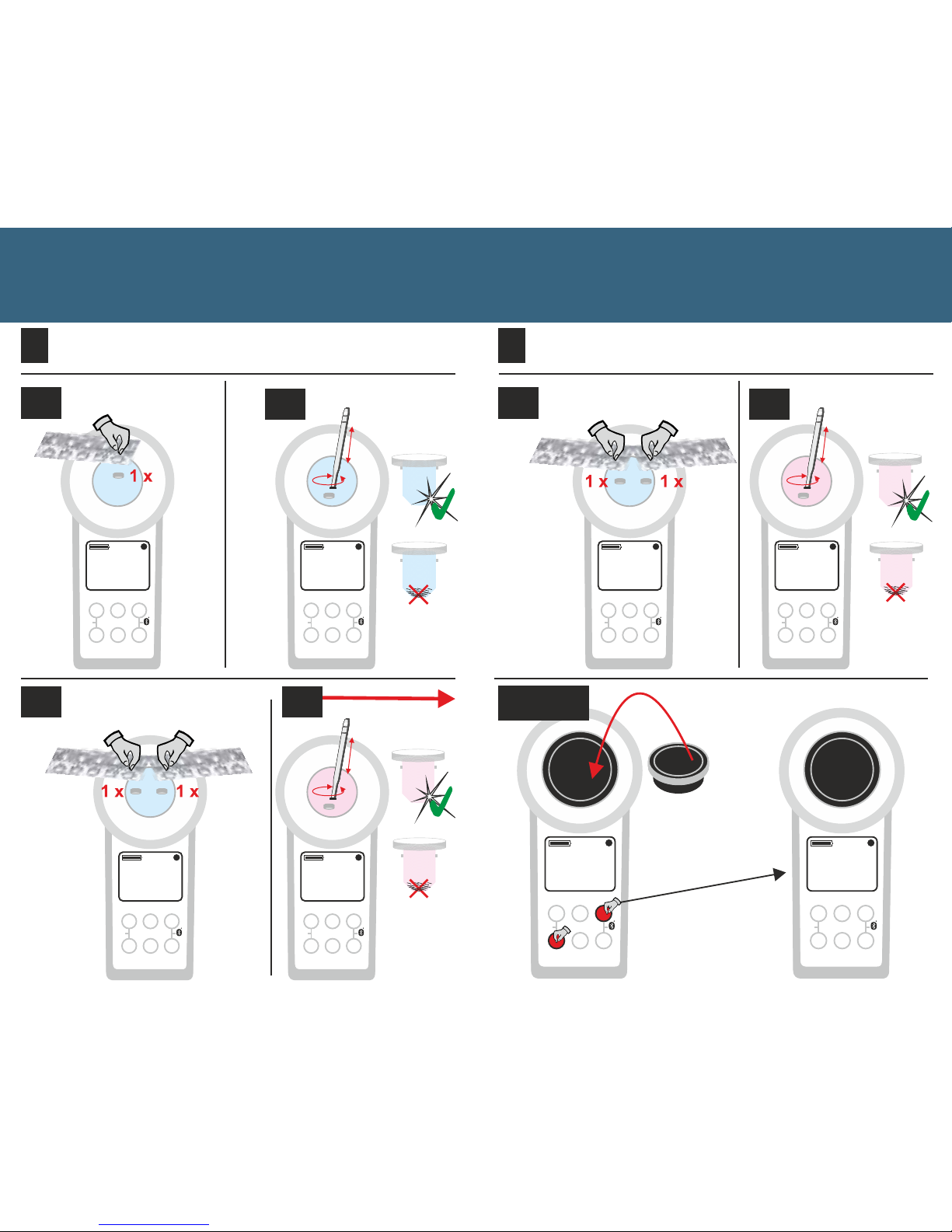 1 x

1 x 1 x

1 x 1 x