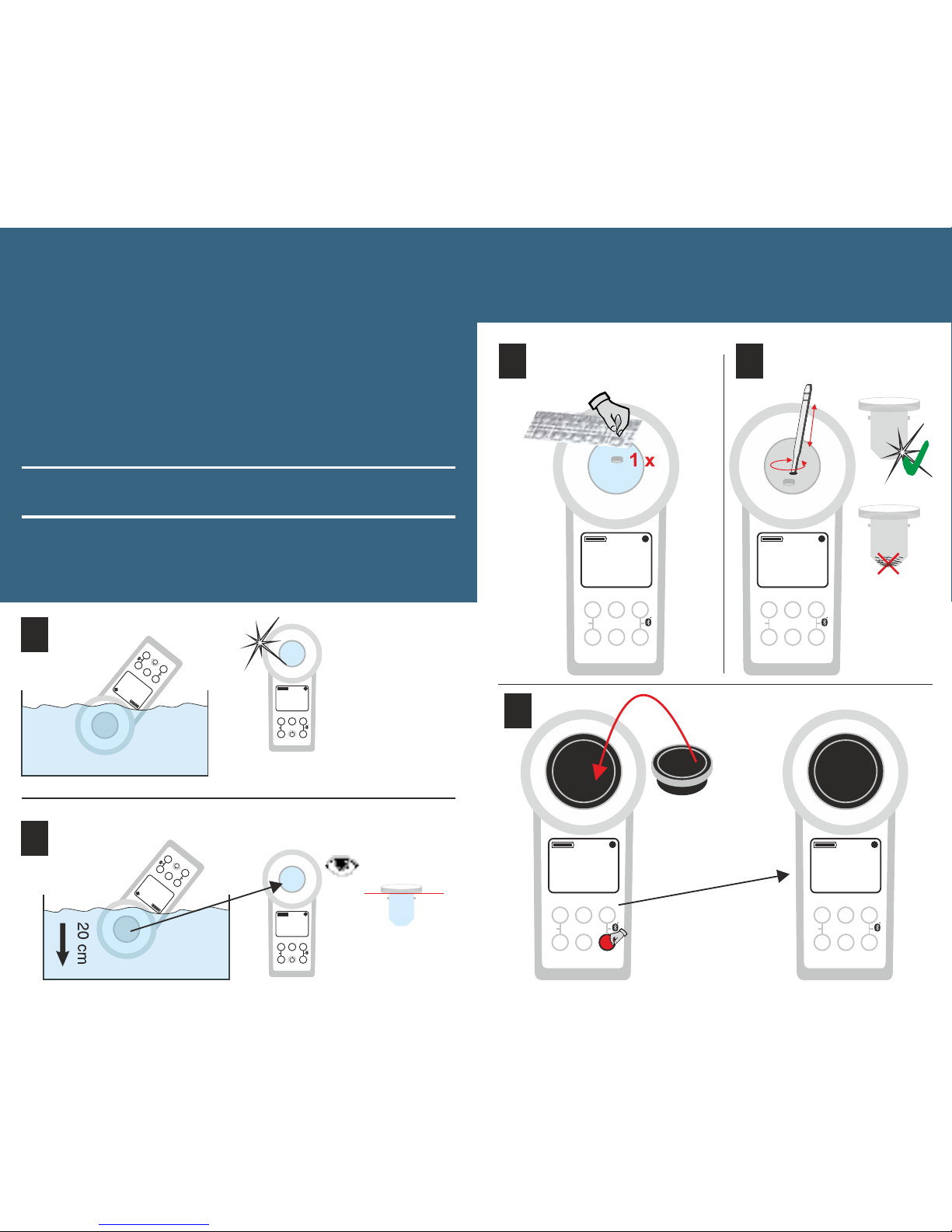 1 x

20 cm