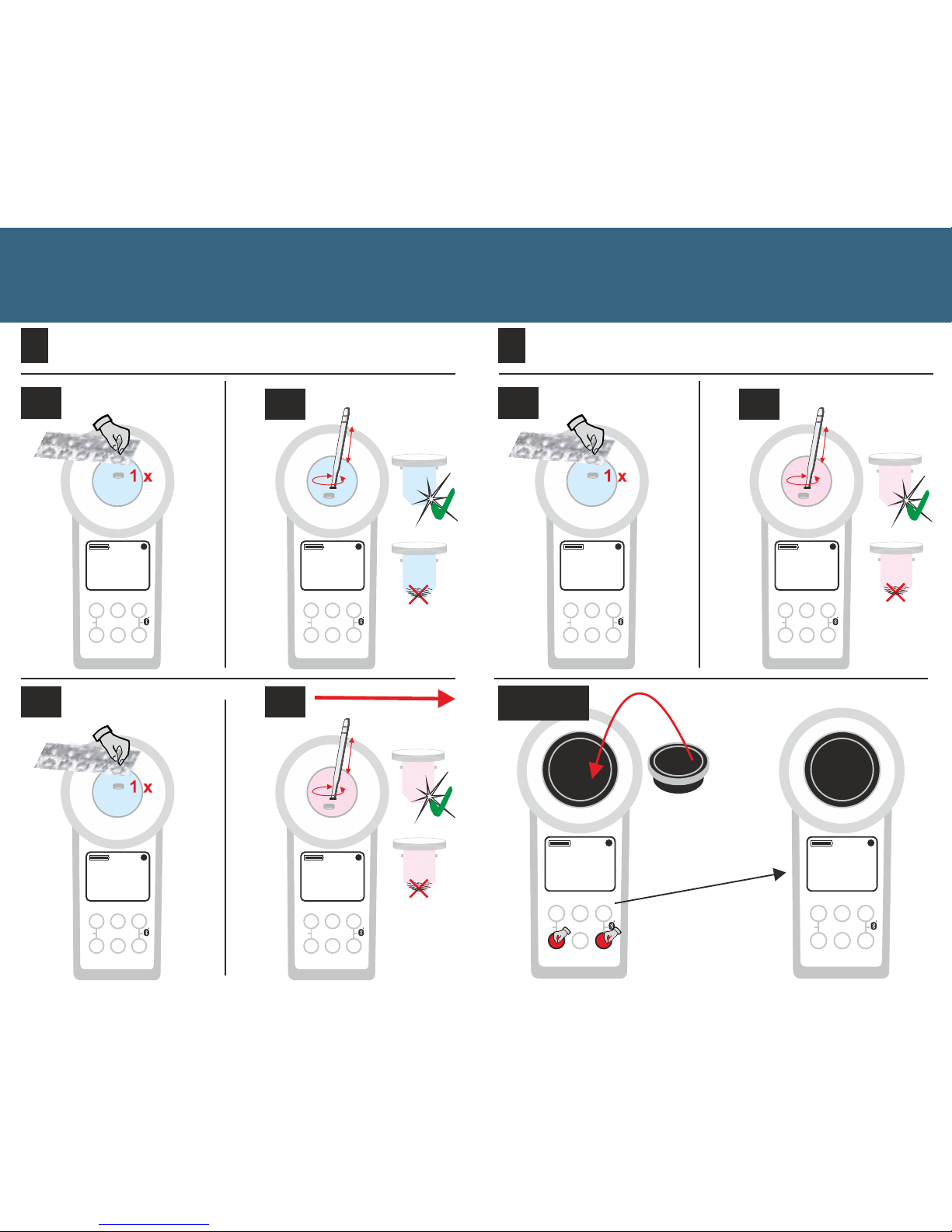 1 x

1 x

1 x