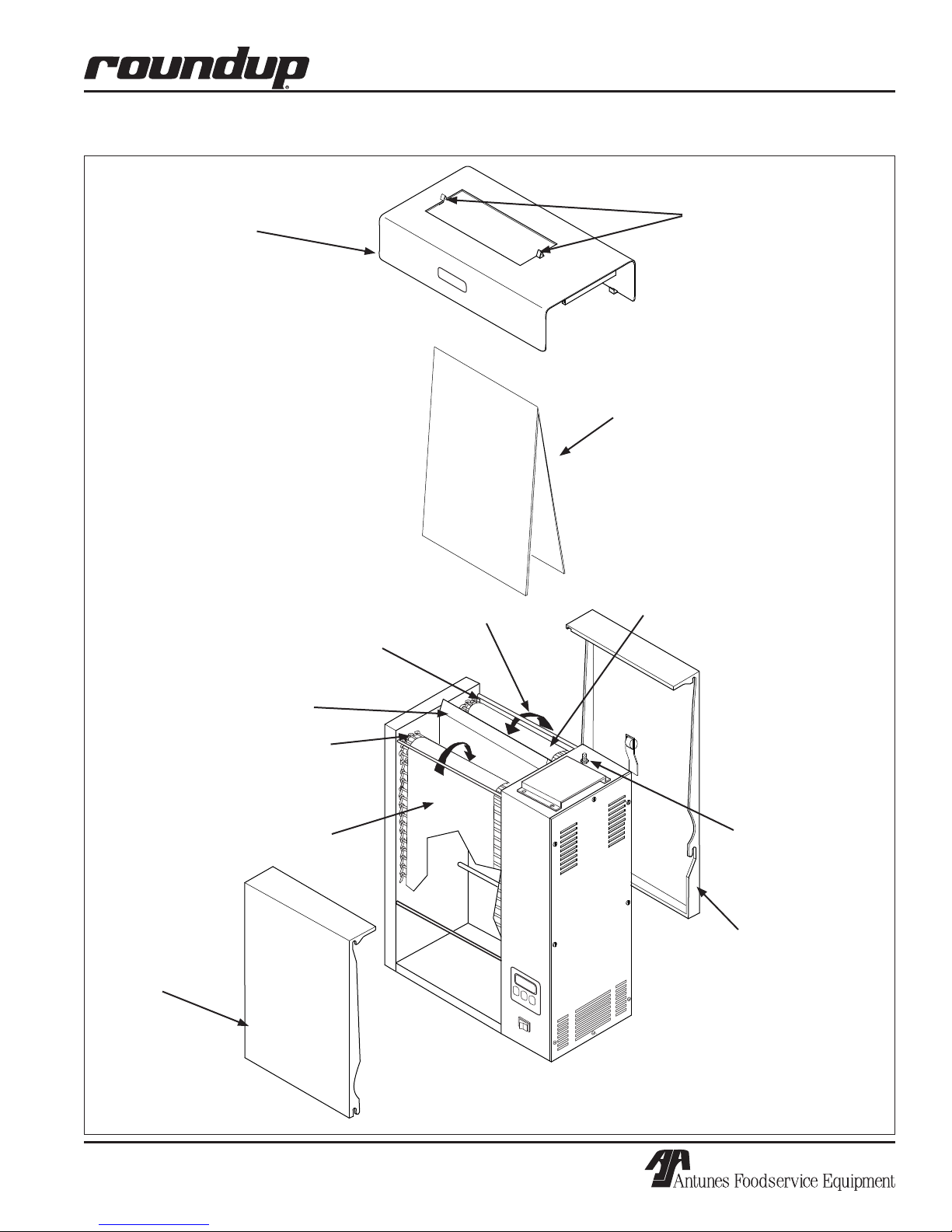 roundup®

Antunes Foodservice Equipment