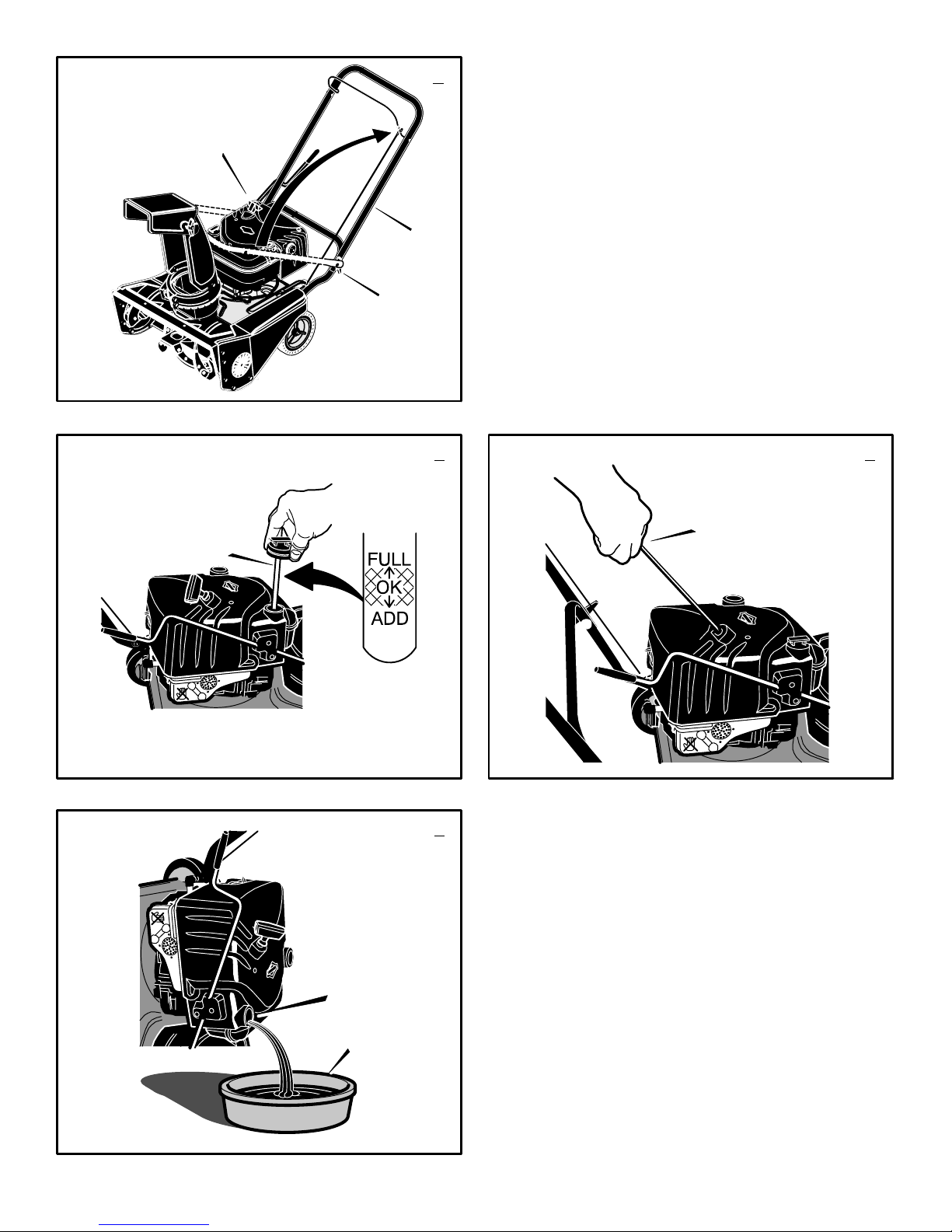 FULL
OK
ADD