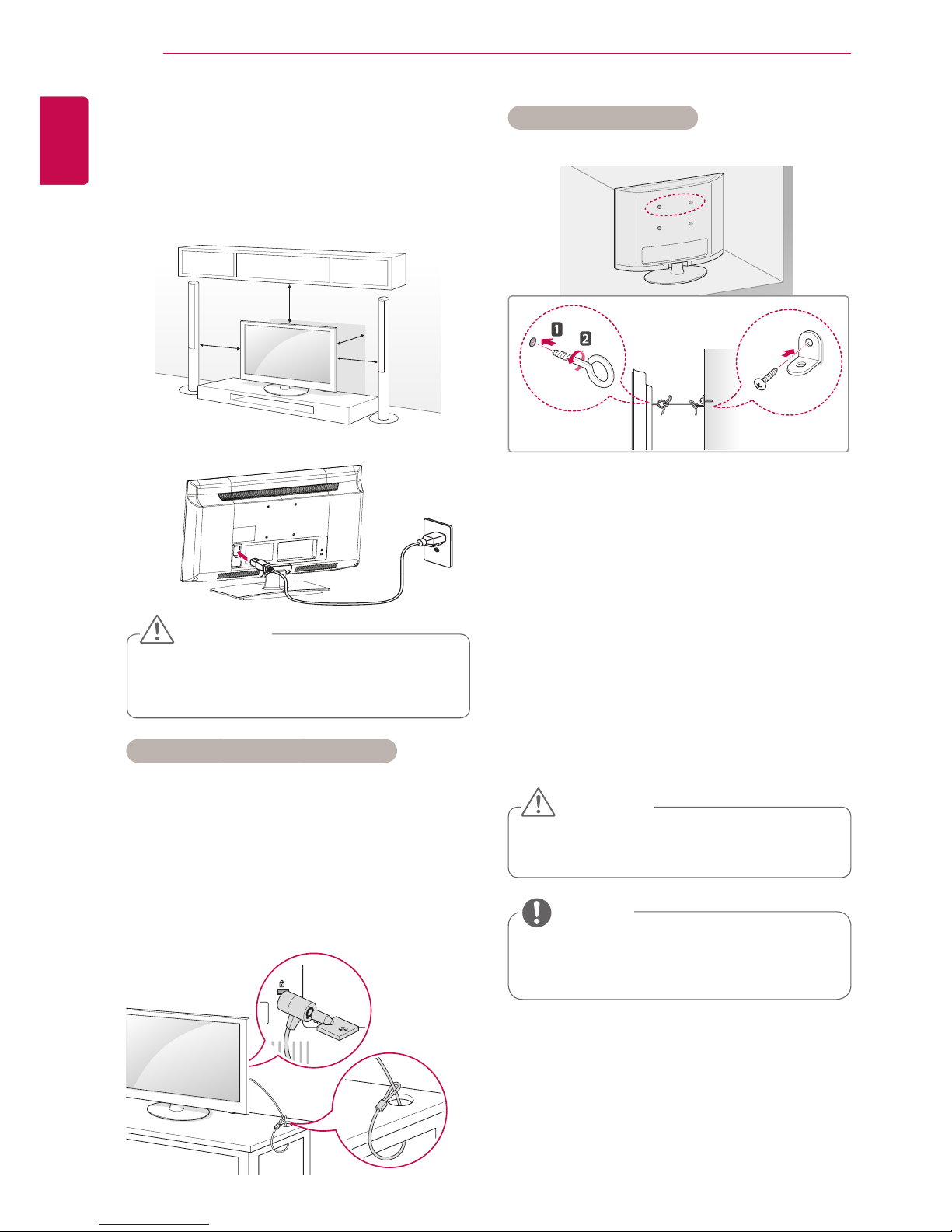 1

2