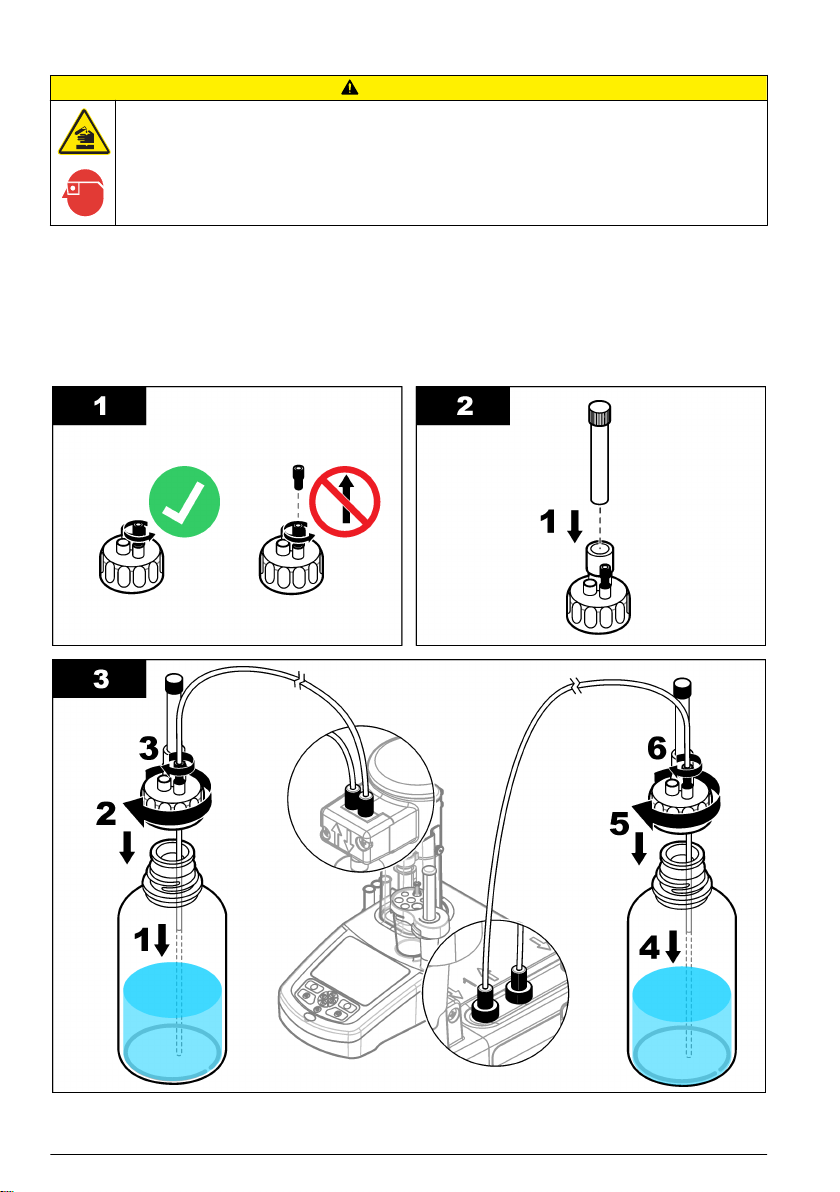 1

2

1

3

3

2

1

6

5

4