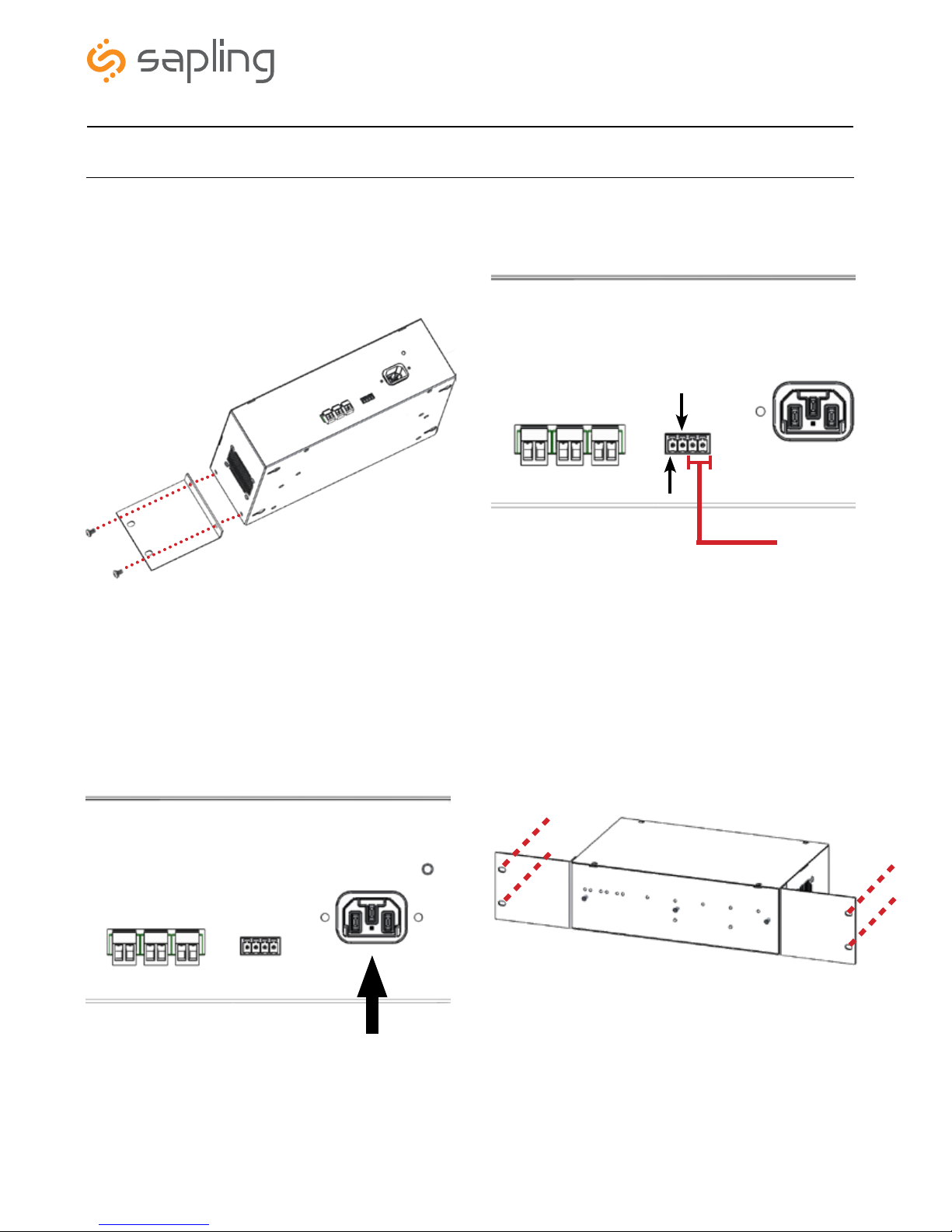 sapling