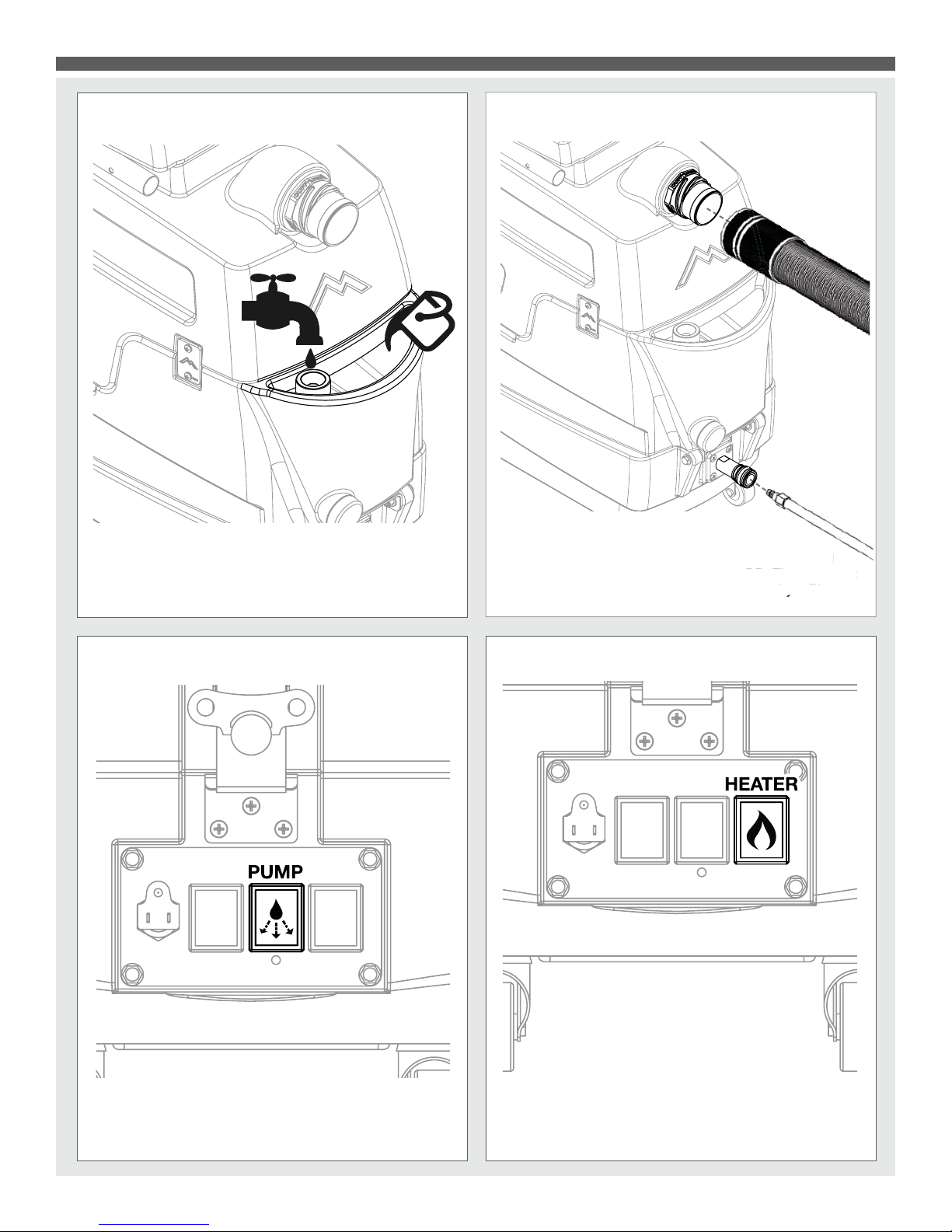 PUMP

HEATER