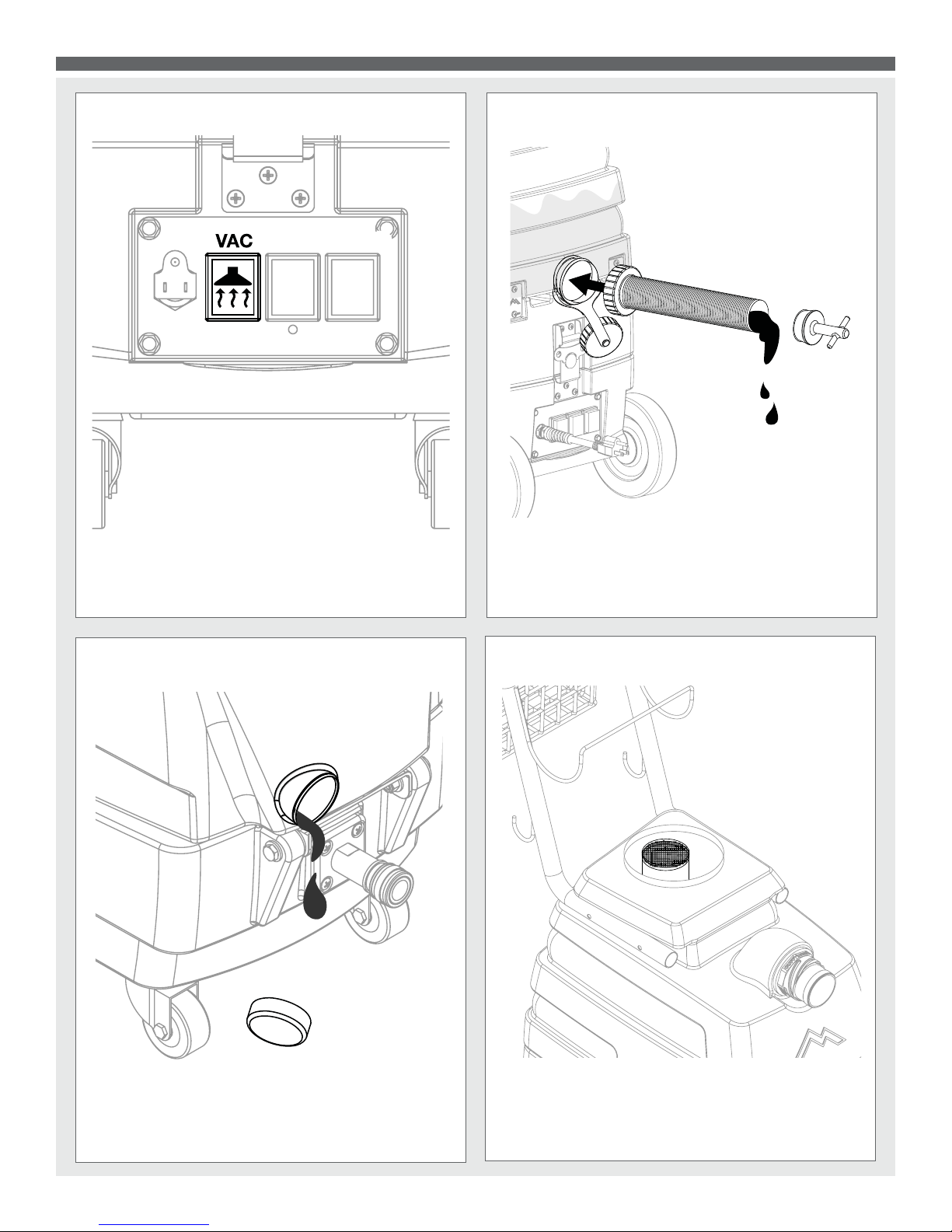 VAC