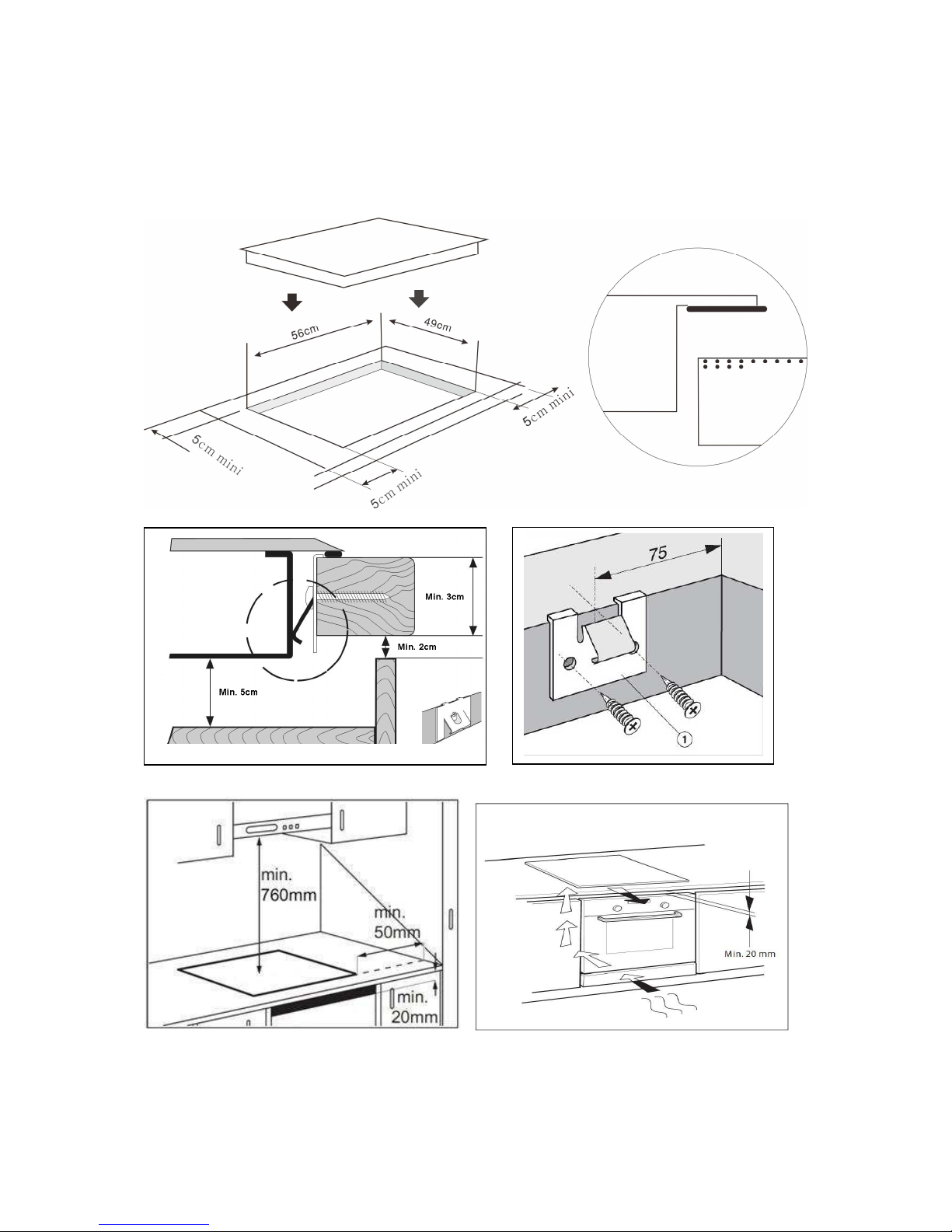 56cm
49cm
5cm mini
5cm mini
5cm mini

Min. 3cm
Min. 2cm
Min. 5cm

75
1

min. 760mm
min. 50mm
min. 20mm

Min. 20 mm