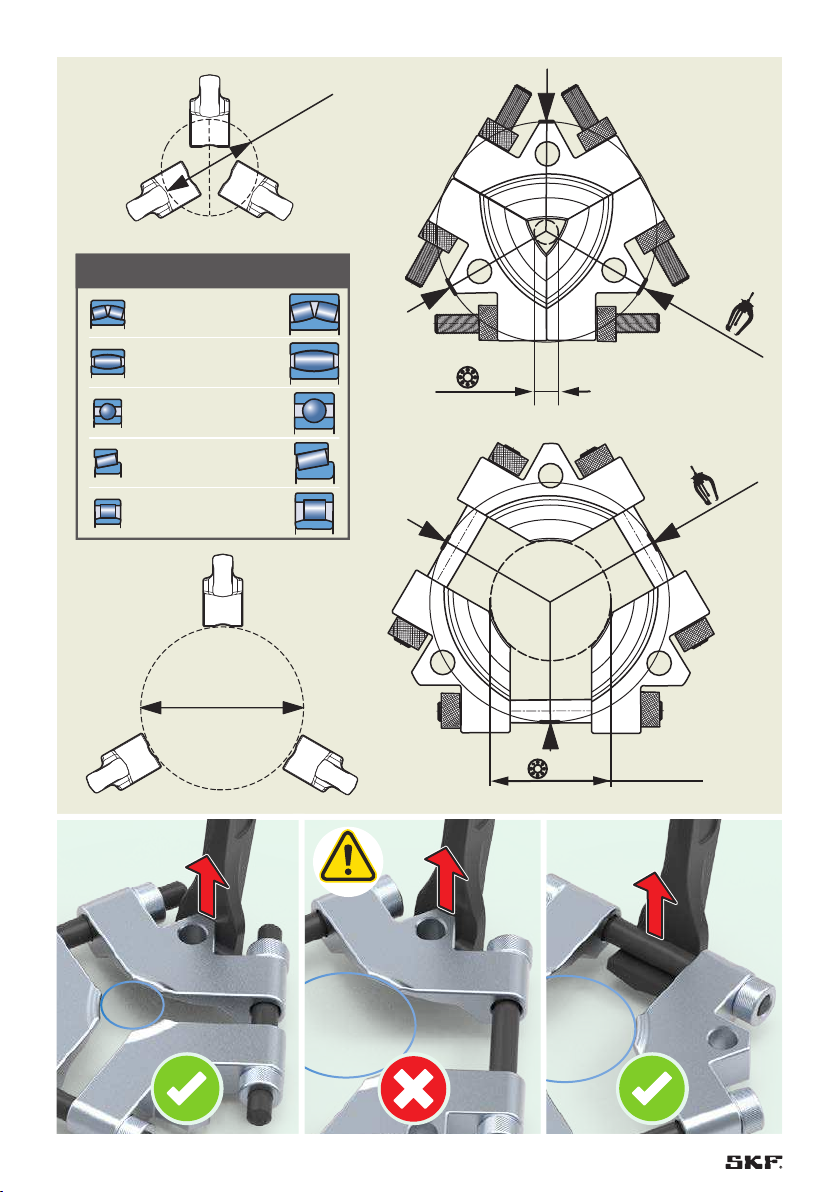 SKF.