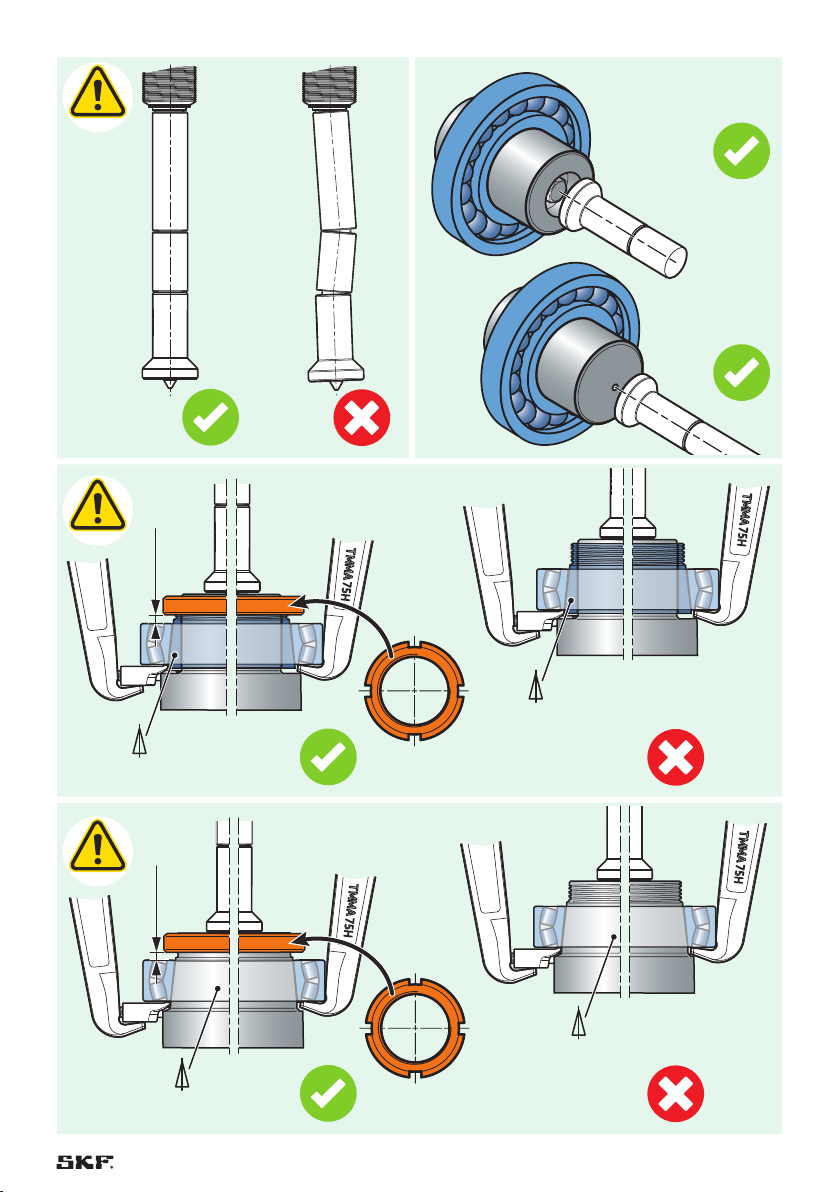 TMMA 75H

TMMA 75H

TMMA 75H

TMMA 75H

SKF.