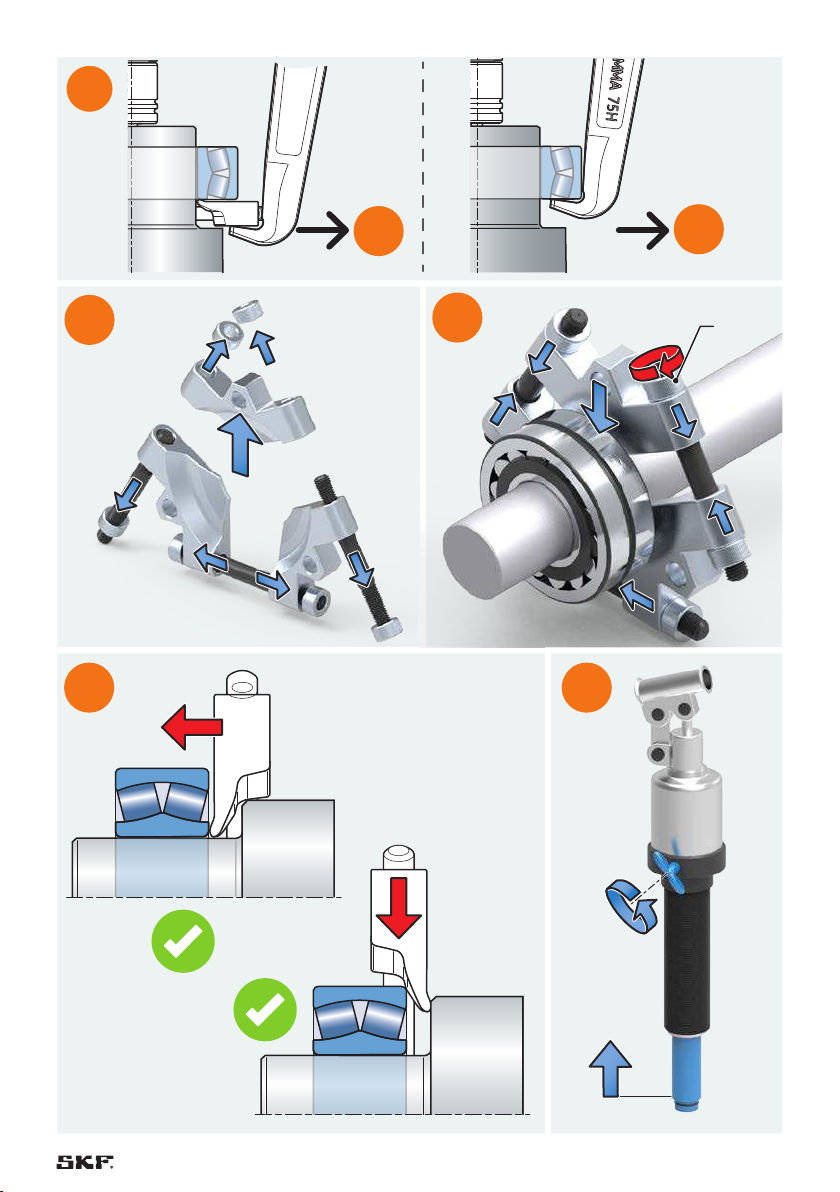 MMA 75H

SKF.